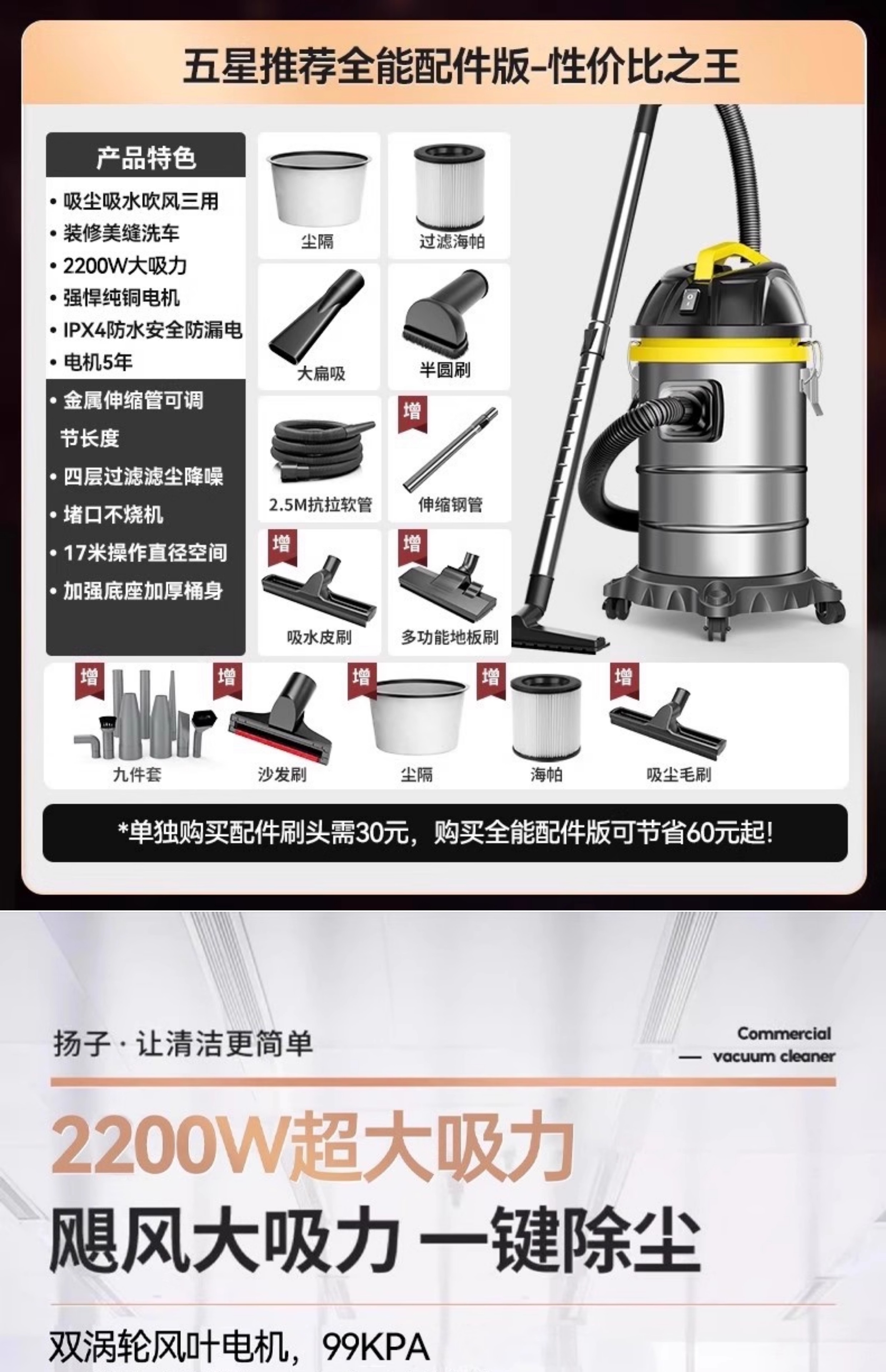 五星推荐全能配件版-性价比之王

产品特色

• 吸尘吸水吹风三用
• 装修美缝洗车
• 2200W大吸力
• 强悍纯铜电机
• IPX4防水安全防漏电
• 电机5年
• 金属伸缩管可调节长度
• 四层过滤滤尘降噪
• 堵口不烧机
• 17米操作直径空间
• 加强底座加厚桶身

尘隔

过滤海帕

大扁吸

半圆刷

2.5M抗拉软管

增
伸缩钢管

增
吸水皮刷

增
多功能地板刷

增
九件套

增
沙发刷

增
尘隔

增
海帕

增
吸尘毛刷

*单独购买配件刷头需30元，购买全能配件版可节省60元起！

扬子 · 让清洁更简单

Commercial
— vacuum cleaner

2200W超大吸力

飓风大吸力 一键除尘

双涡轮风叶电机，99KPA