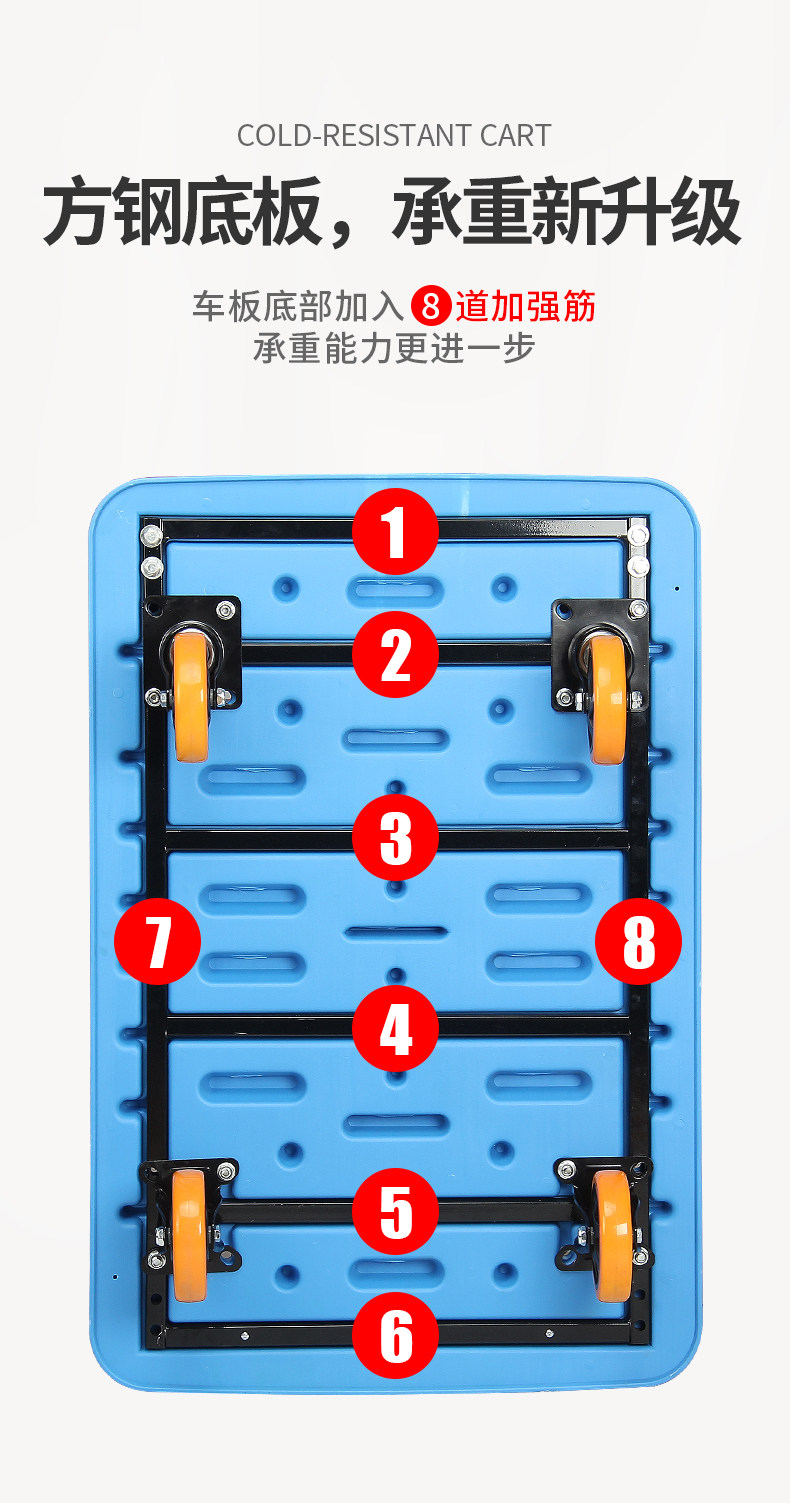 COLD-RESISTANT CART

方钢底板，承重新升级

车板底部加入 8 道加强筋
承重能力更进一步

1
2
3
7
8
4
5
6