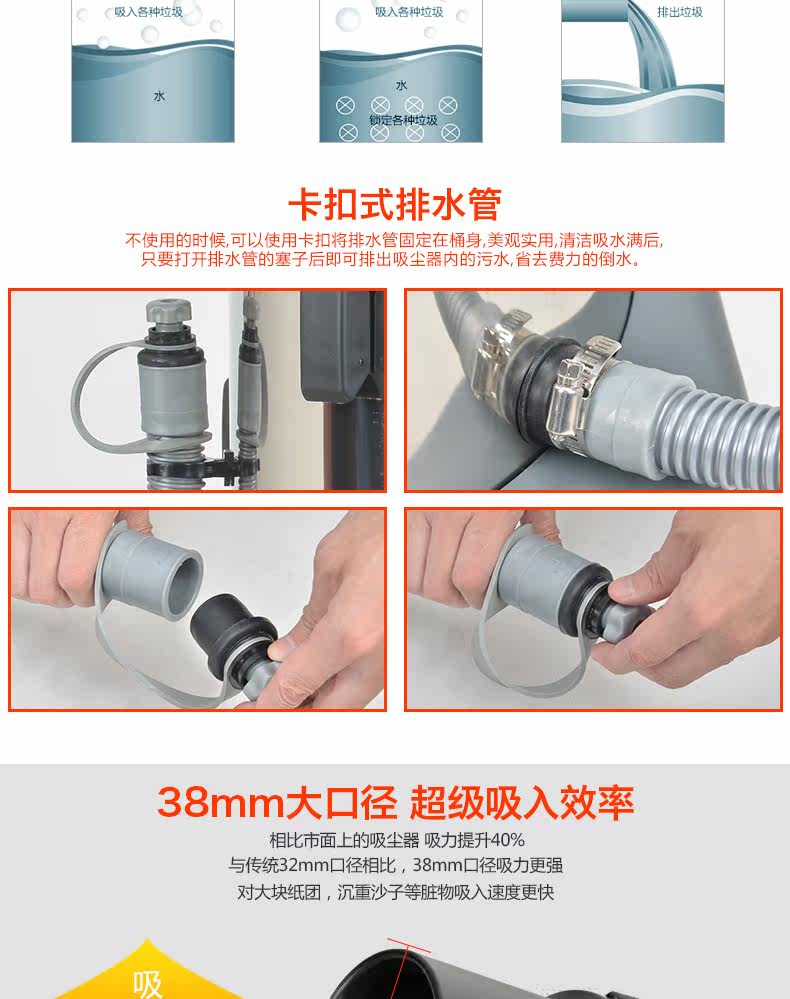 吸入各种垃圾

水

吸入各种垃圾

水

锁定各种垃圾

排出垃圾

卡扣式排水管

不使用的时候,可以使用卡扣将排水管固定在桶身,美观实用,清洁吸水满后,只要打开排水管的塞子后即可排出吸尘器内的污水,省去费力的倒水。

38mm大口径 超级吸入效率

相比市面上的吸尘器 吸力提升40%
与传统32mm口径相比，38mm口径吸力更强
对大块纸团，沉重沙子等脏物吸入速度更快

吸