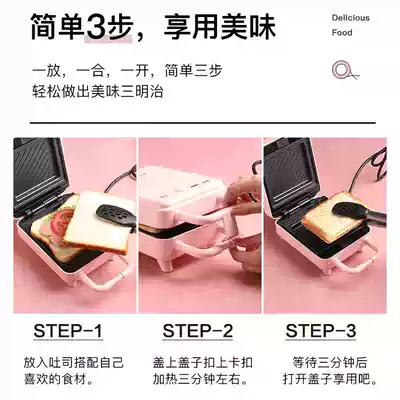 简单3步，享用美味

Delicious Food

一放，一合，一开，简单三步
轻松做出美味三明治

STEP-1

放入吐司搭配自己喜欢的食材。

STEP-2

盖上盖子扣上卡扣加热三分钟左右。

STEP-3

等待三分钟后打开盖子享用吧。