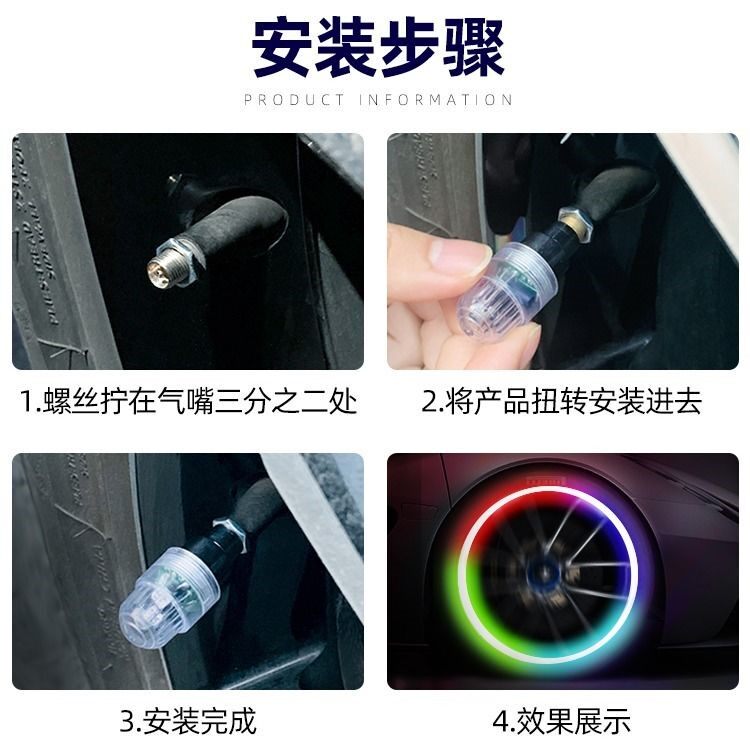 安装步骤

PRODUCT INFORMATION

1.螺丝拧在气嘴三分之二处

2.将产品扭转安装进去

3.安装完成

4.效果展示