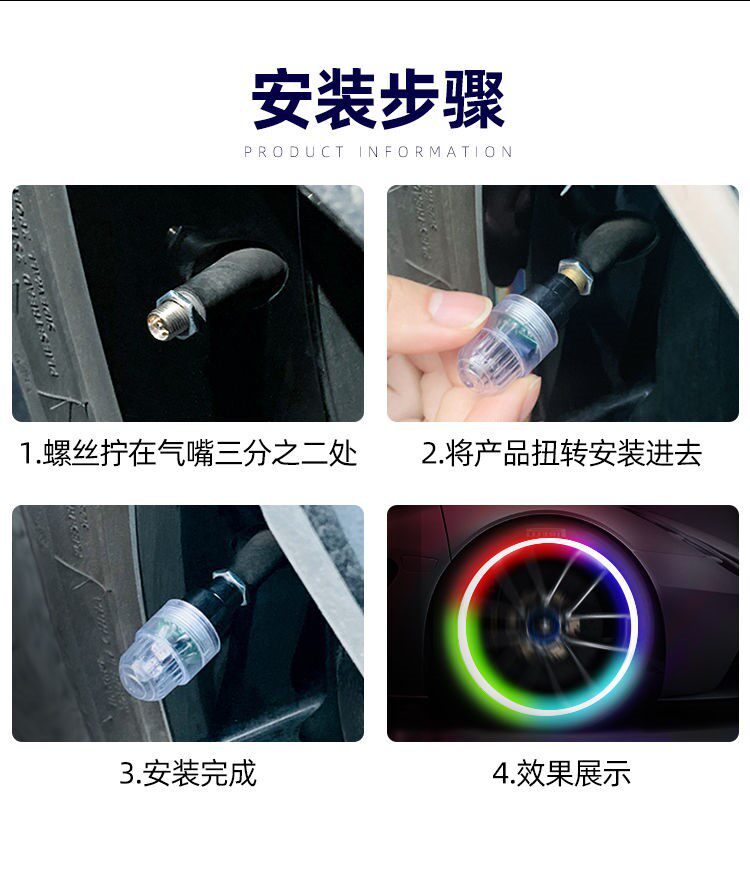 安装步骤

PRODUCT INFORMATION

1.螺丝拧在气嘴三分之二处

2.将产品扭转安装进去

3.安装完成

4.效果展示