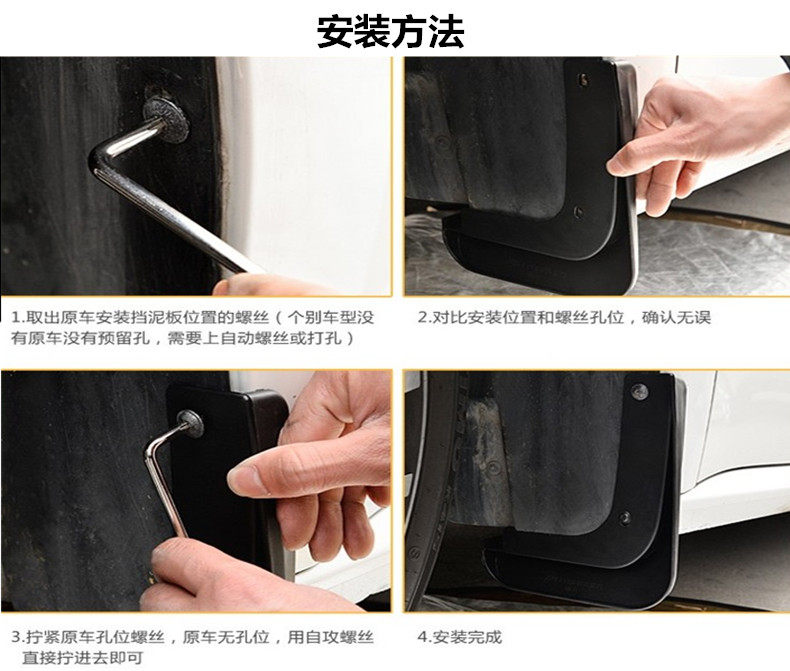 安装方法

1.取出原车安装挡泥板位置的螺丝（个别车型没有原车没有预留孔，需要上自动螺丝或打孔）

2.对比安装位置和螺丝孔位，确认无误

3.拧紧原车孔位螺丝，原车无孔位，用自攻螺丝直接拧进去即可

4.安装完成