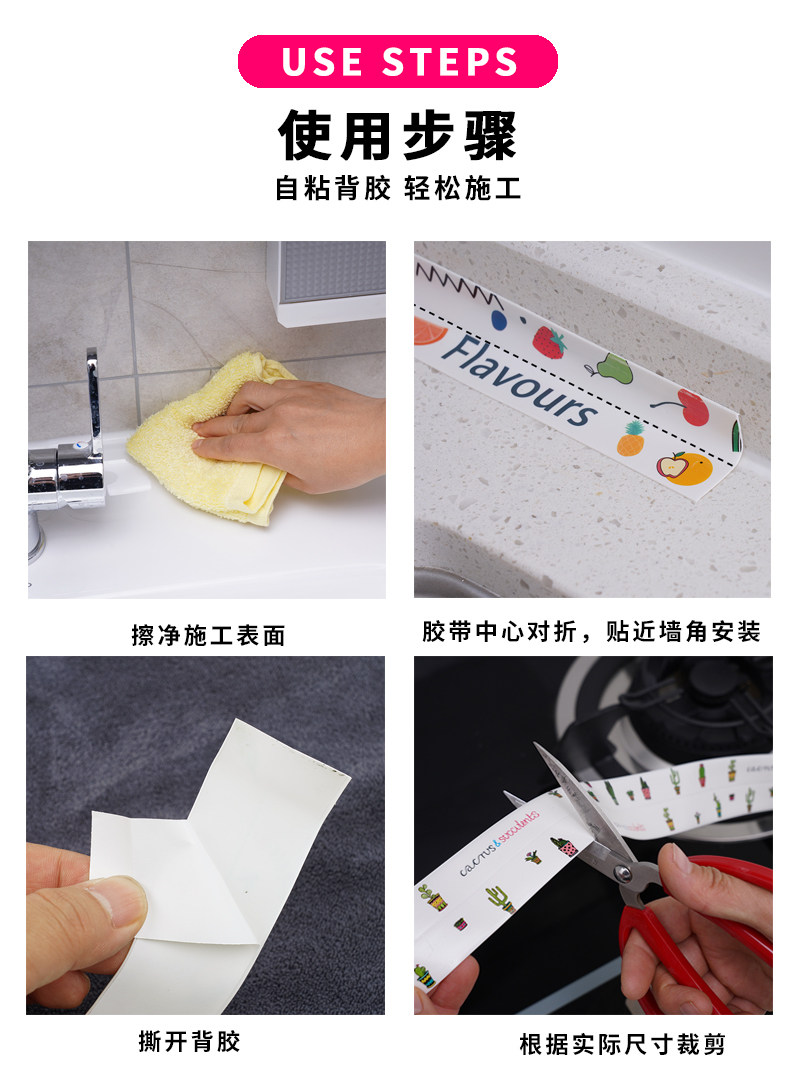 USE STEPS

使用步骤

自粘背胶 轻松施工

Flavours

擦净施工表面

胶带中心对折，贴近墙角安装

cactus & succulents

撕开背胶

根据实际尺寸裁剪