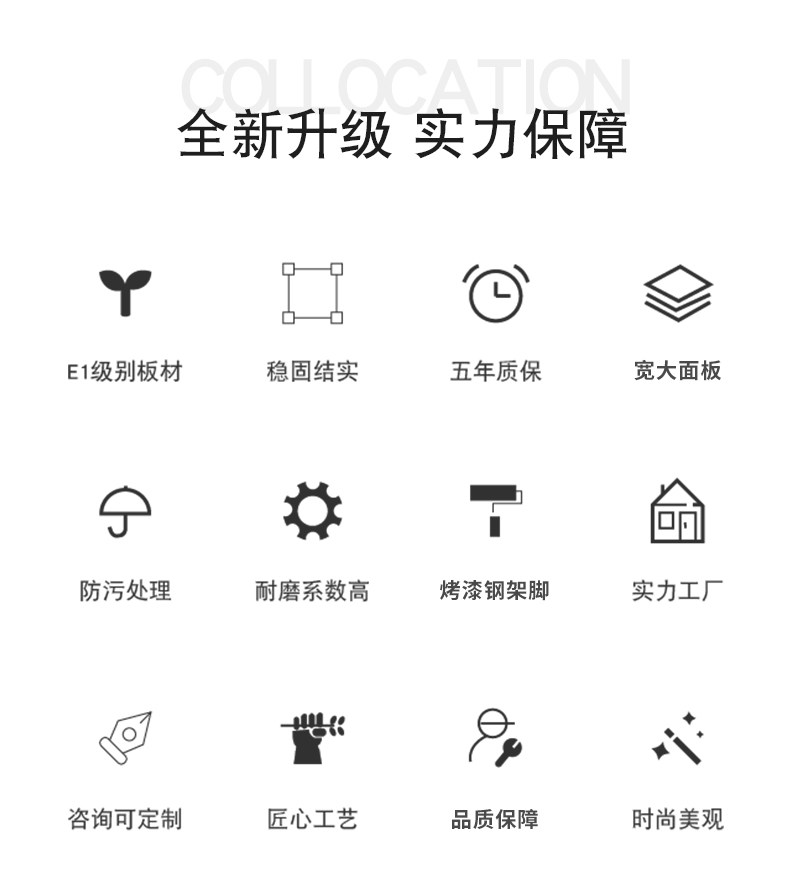 COLLOCATION
全新升级 实力保障

E1级别板材

稳固结实

五年质保

宽大面板

防污处理

耐磨系数高

烤漆钢架脚

实力工厂

咨询可定制

匠心工艺

品质保障

时尚美观