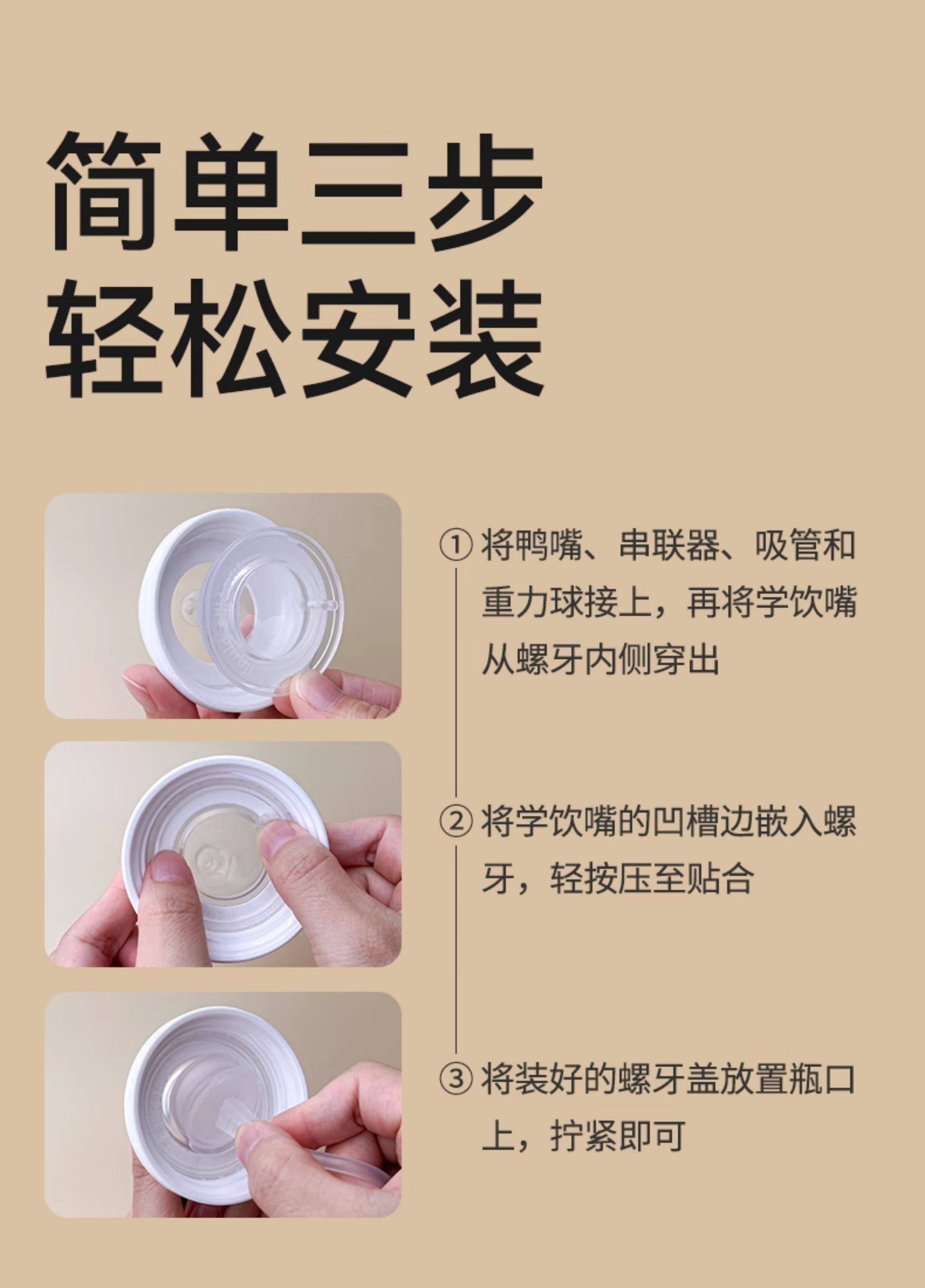 简单三步
轻松安装

① 将鸭嘴、串联器、吸管和重力球接上，再将学饮嘴从螺牙内侧穿出

② 将学饮嘴的凹槽边嵌入螺牙，轻按压至贴合

③ 将装好的螺牙盖放置瓶口上，拧紧即可