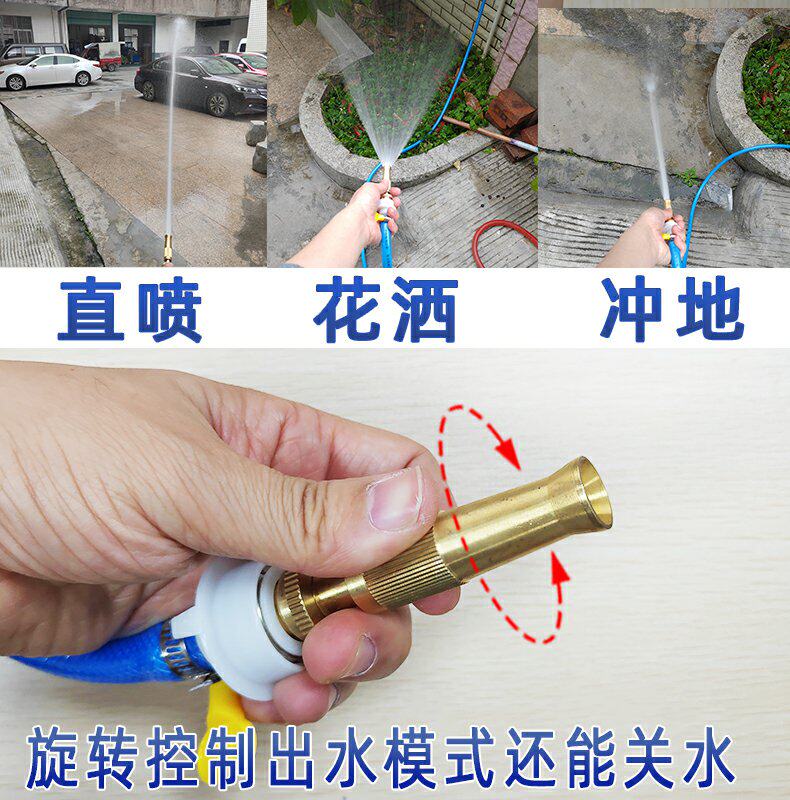 直喷　花洒　冲地

旋转控制出水模式还能关水