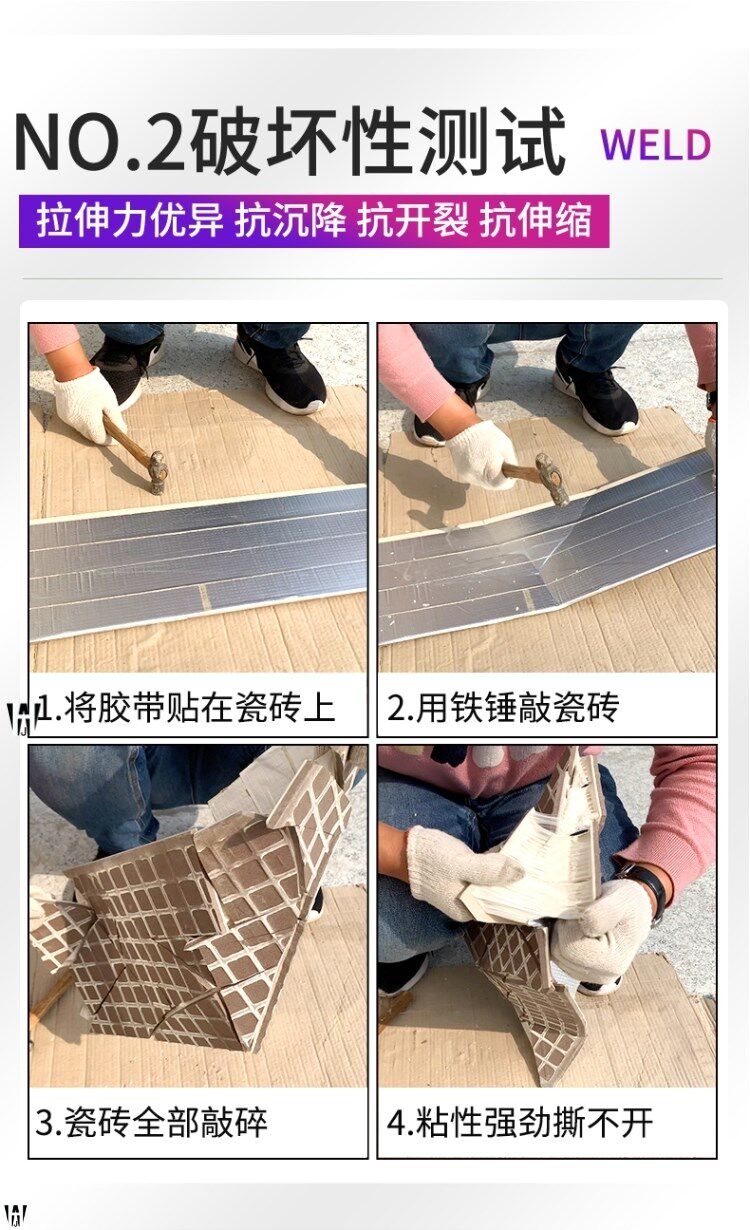 NO.2破坏性测试 WELD

拉伸力优异 抗沉降 抗开裂 抗伸缩

1.将胶带贴在瓷砖上

2.用铁锤敲瓷砖

3.瓷砖全部敲碎

4.粘性强劲撕不开