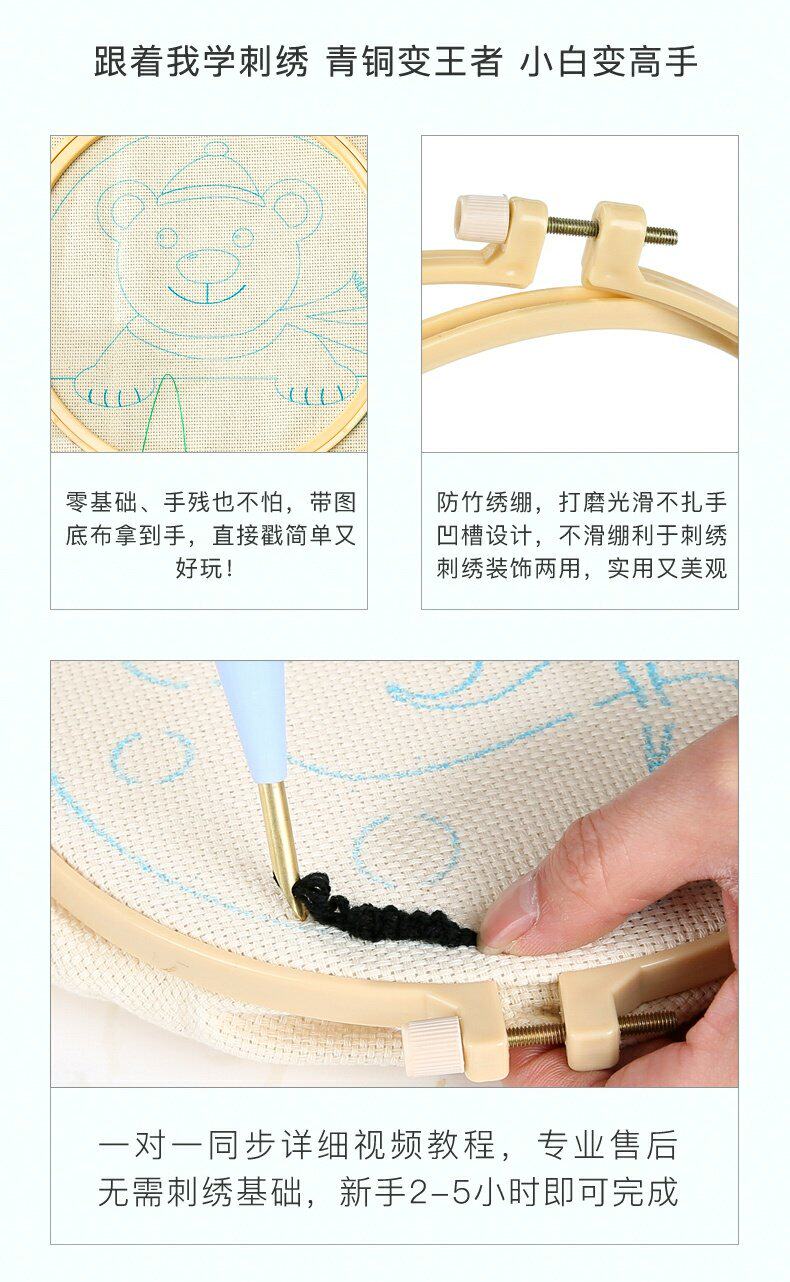 跟着我学刺绣 青铜变王者 小白变高手

零基础、手残也不怕，带图底布拿到手，直接戳简单又好玩！

防竹绣绷，打磨光滑不扎手
凹槽设计，不滑绷利于刺绣
刺绣装饰两用，实用又美观

一对一同步详细视频教程，专业售后
无需刺绣基础，新手2-5小时即可完成