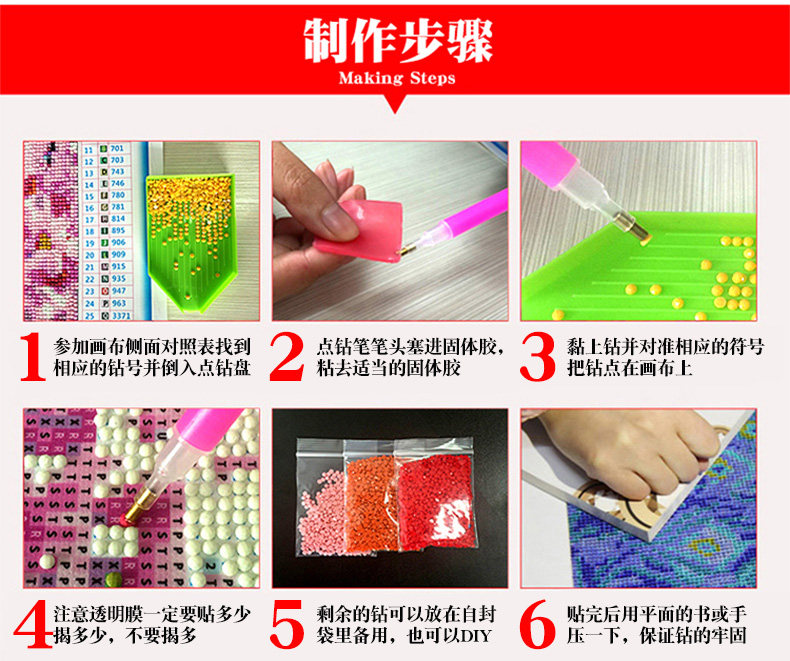 制作步骤
Making Steps

| 11 | 701 |
|---|---|
| 12 | 703 |
| 13 | 743 |
| 14 | 746 |
| 15 | 780 |
| 16 | 781 |
| 17 | 814 |
| 18 | 895 |
| 19 | 906 |
| 20 | 909 |
| 21 | 915 |
| 22 | 935 |
| 23 | 947 |
| 24 | 963 |
| 25 | 3371 |

1 参加画布侧面对照表找到相应的钻号并倒入点钻盘

2 点钻笔笔头塞进固体胶，粘去适当的固体胶

3 黏上钻并对准相应的符号把钻点在画布上

4 注意透明膜一定要贴多少揭多少，不要揭多

5 剩余的钻可以放在自封袋里备用，也可以DIY

6 贴完后用平面的书或手压一下，保证钻的牢固