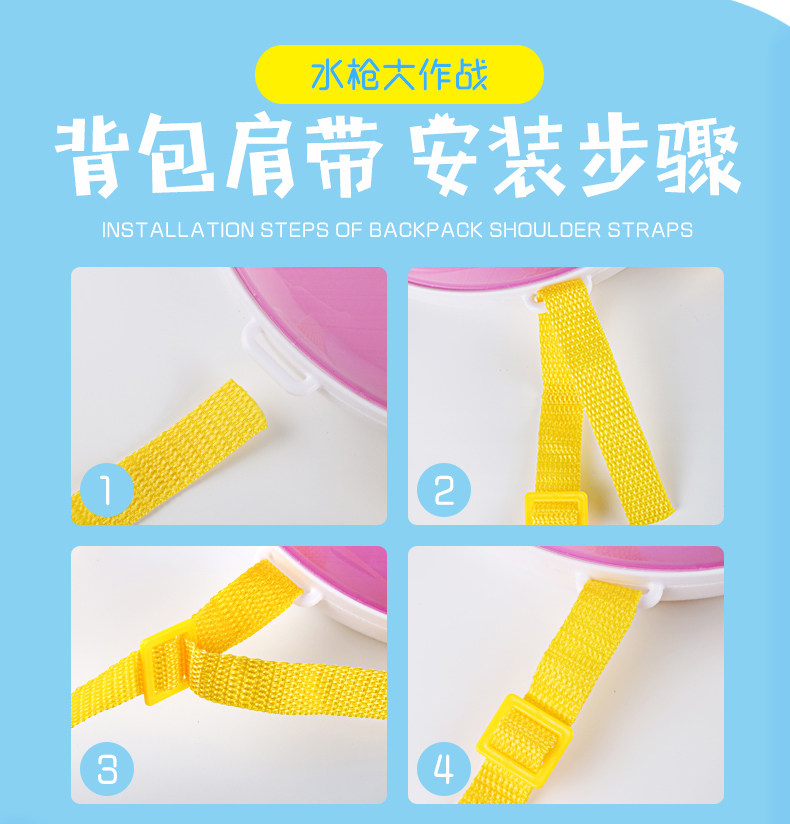 水枪大作战

背包肩带 安装步骤

INSTALLATION STEPS OF BACKPACK SHOULDER STRAPS

1

2

3

4