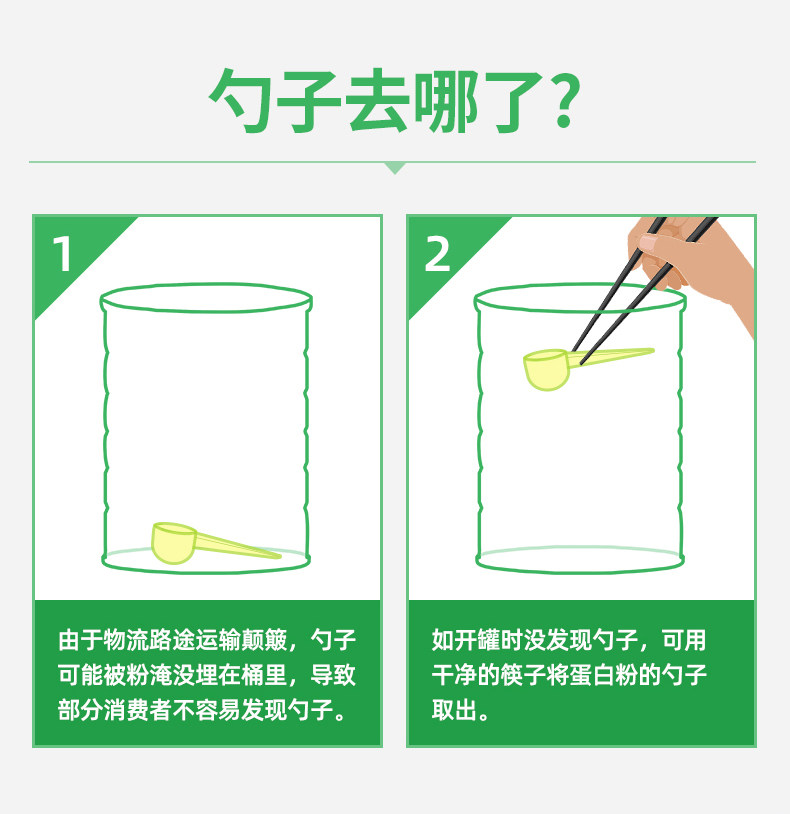 勺子去哪了?

1

由于物流路途运输颠簸，勺子可能被粉淹没埋在桶里，导致部分消费者不容易发现勺子。

2

如开罐时没发现勺子，可用干净的筷子将蛋白粉的勺子取出。