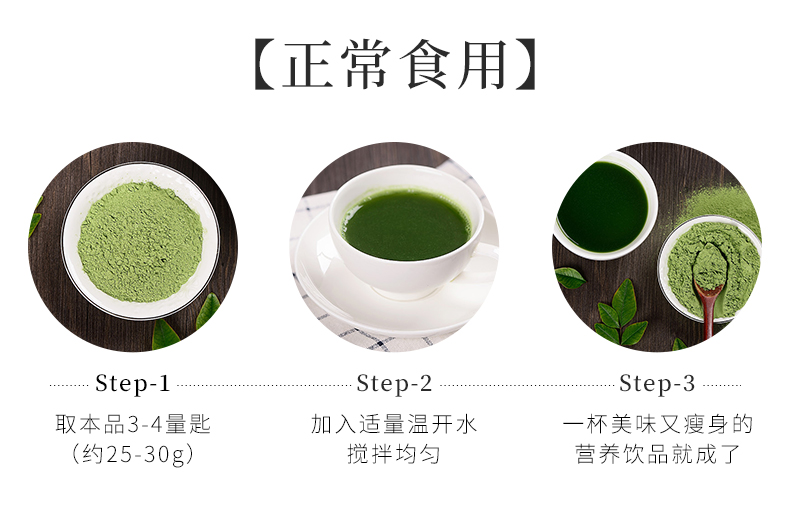 【正常食用】

Step-1
取本品3-4量匙
（约25-30g）

Step-2
加入适量温开水
搅拌均匀

Step-3
一杯美味又瘦身的
营养饮品就成了