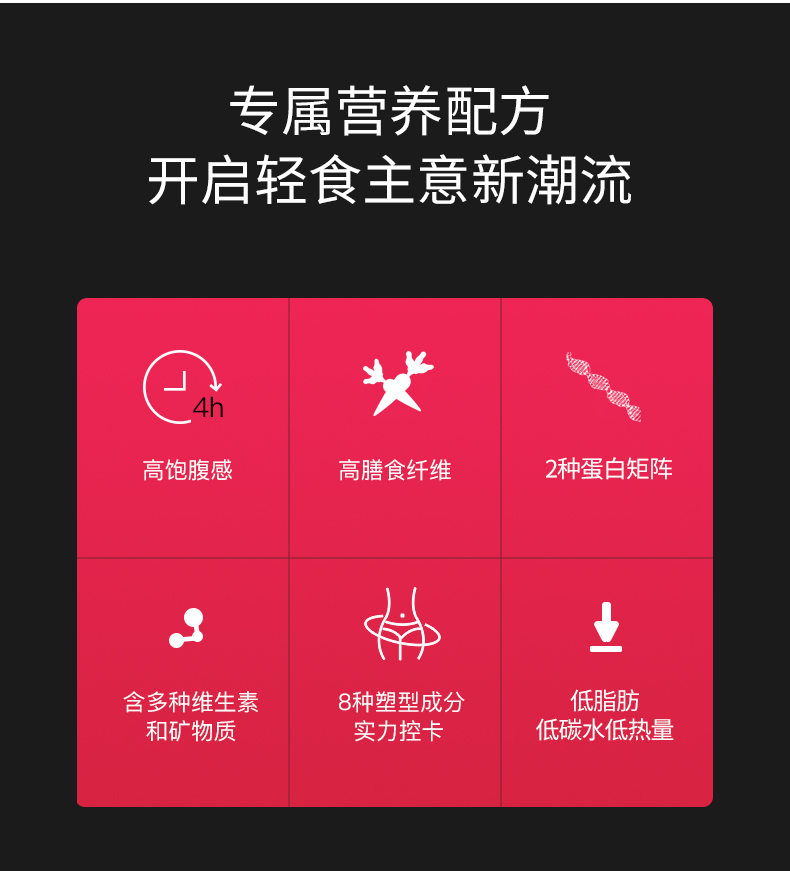 专属营养配方
开启轻食主意新潮流

4h

高饱腹感

高膳食纤维

2种蛋白矩阵

含多种维生素
和矿物质

8种塑型成分
实力控卡

低脂肪
低碳水低热量