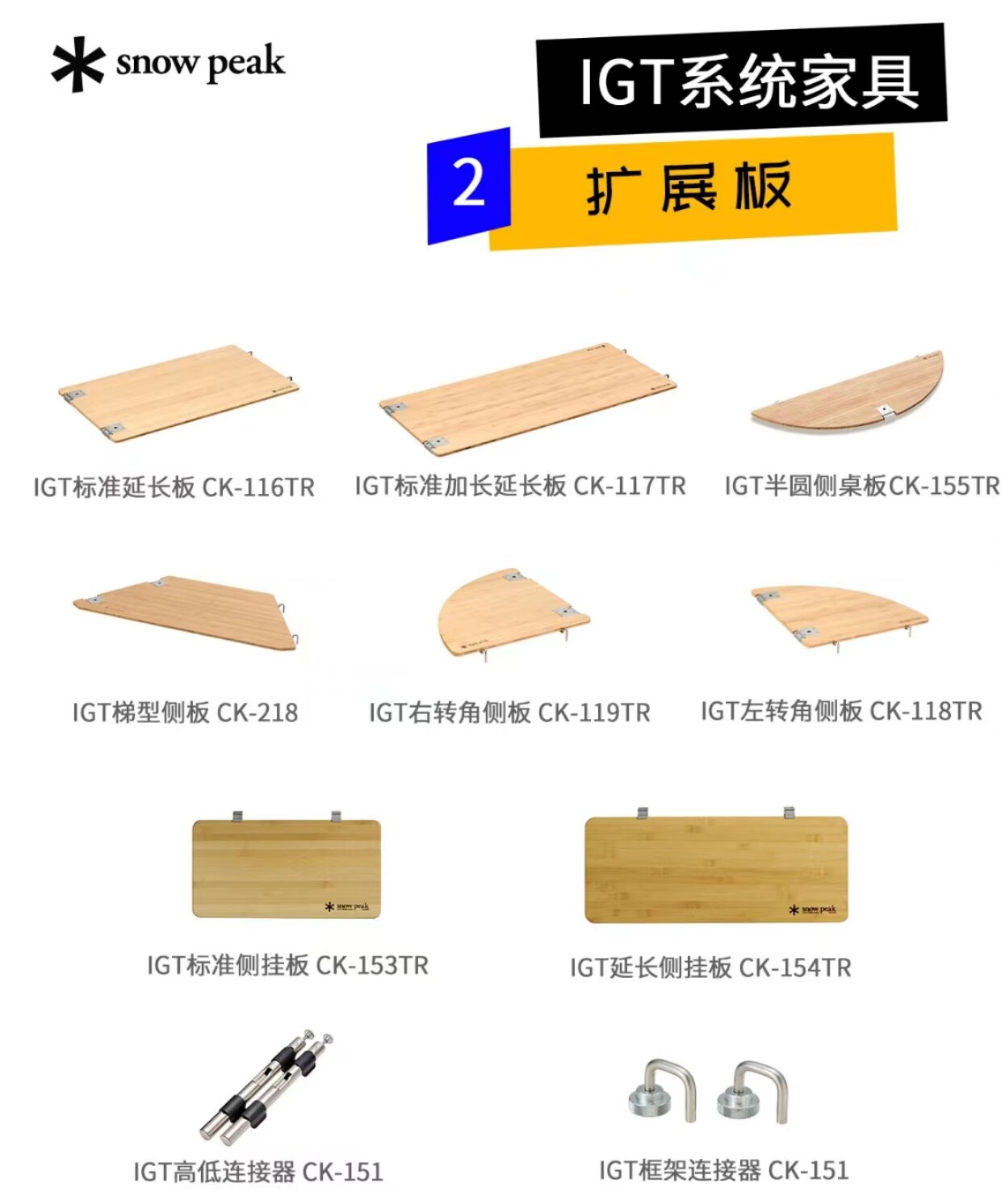 snow peak

IGT系统家具

2 扩展板

IGT标准延长板 CK-116TR

IGT标准加长延长板 CK-117TR

IGT半圆侧桌板CK-155TR

IGT梯型侧板 CK-218

IGT右转角侧板 CK-119TR

IGT左转角侧板 CK-118TR

snow peak

IGT标准侧挂板 CK-153TR

snow peak

IGT延长侧挂板 CK-154TR

IGT高低连接器 CK-151

IGT框架连接器 CK-151