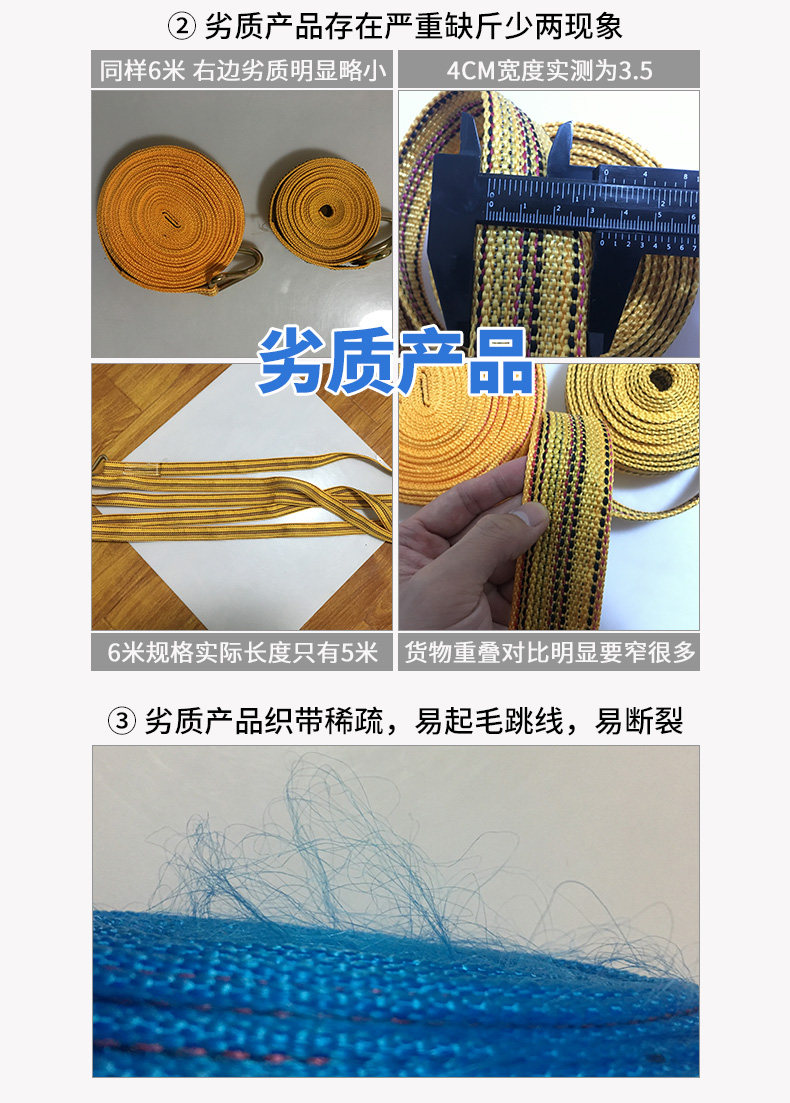 ② 劣质产品存在严重缺斤少两现象

同样6米 右边劣质明显略小

4CM宽度实测为3.5

劣质产品

6米规格实际长度只有5米

货物重叠对比明显要窄很多

③ 劣质产品织带稀疏，易起毛跳线，易断裂