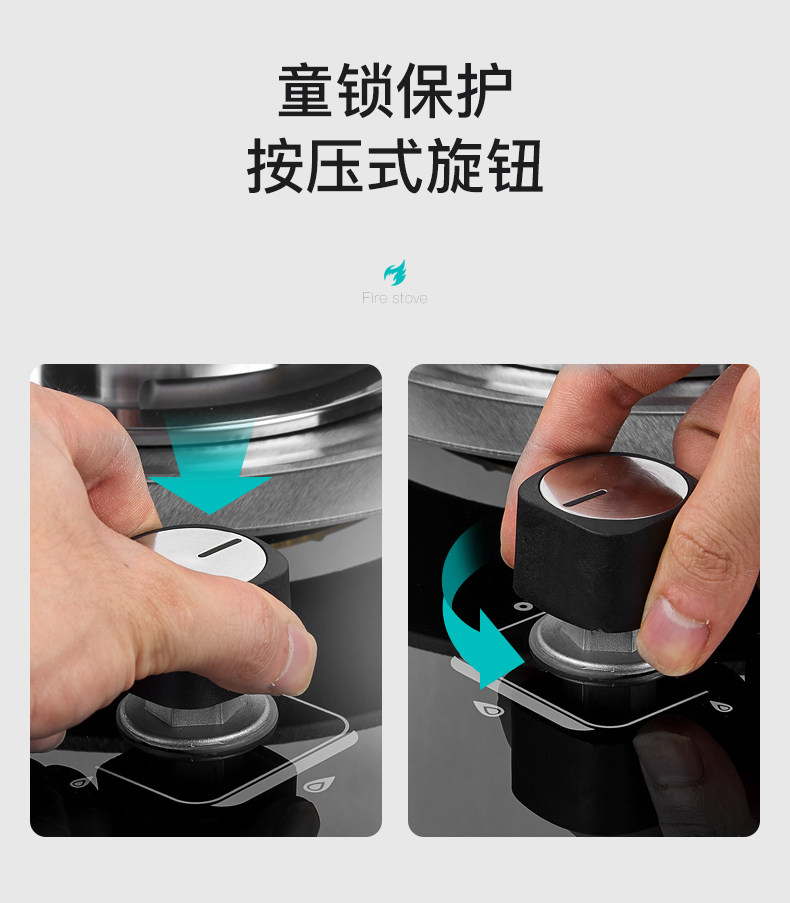 童锁保护
按压式旋钮

Fire stove