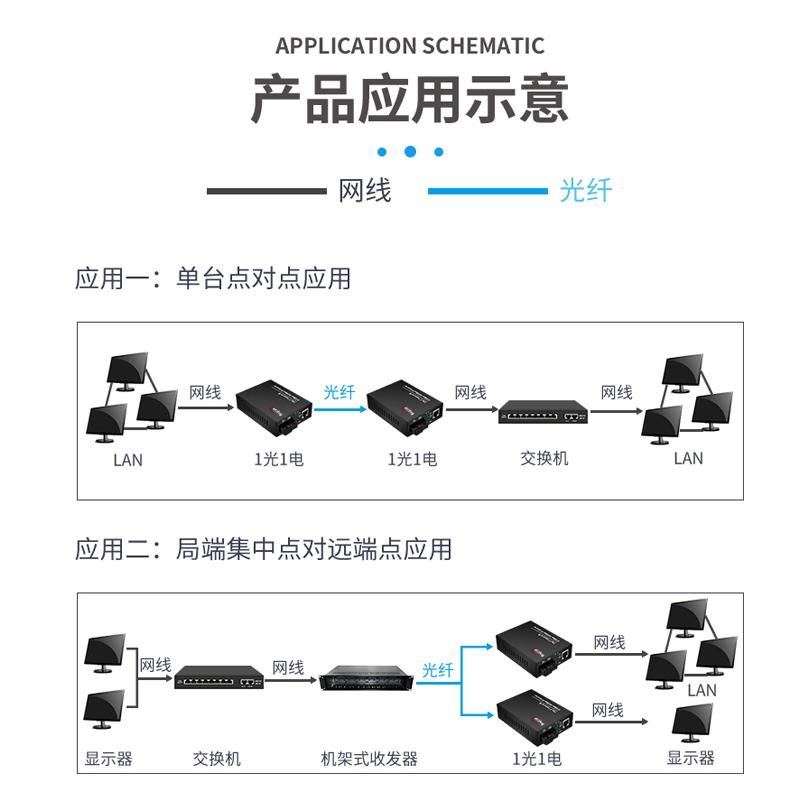 APPLICATION SCHEMATIC

产品应用示意

网线 光纤

应用一：单台点对点应用

网线 光纤 网线 网线

LAN 1光1电 1光1电 交换机 LAN

应用二：局端集中点对远端点应用

网线 网线 光纤 网线 网线

LAN

显示器 交换机 机架式收发器 1光1电 显示器