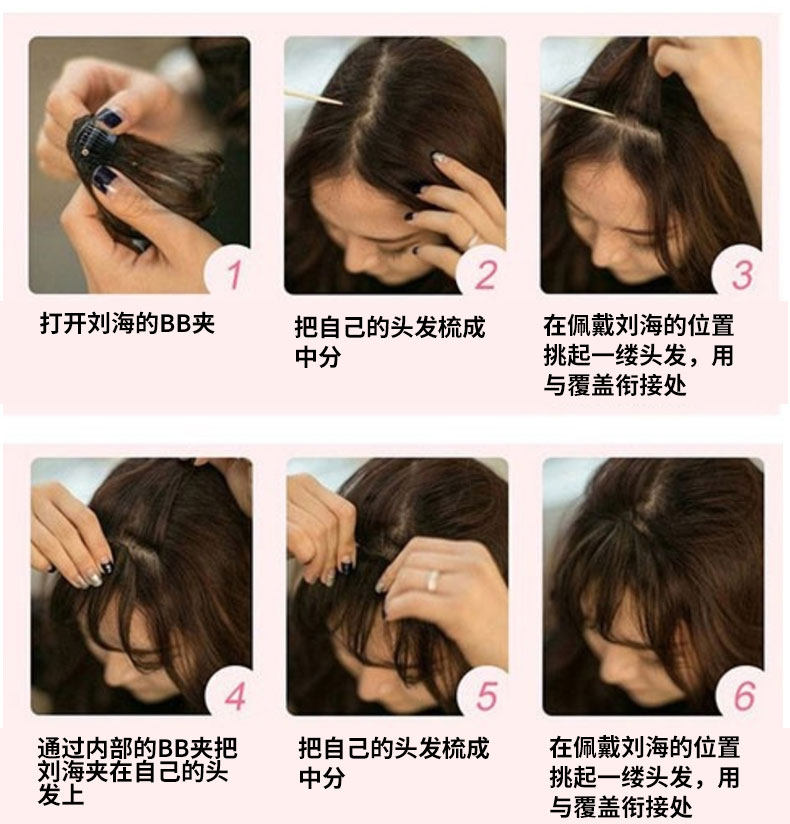 1

打开刘海的BB夹

2

把自己的头发梳成中分

3

在佩戴刘海的位置挑起一缕头发，用与覆盖衔接处

4

通过内部的BB夹把刘海夹在自己的头发上

5

把自己的头发梳成中分

6

在佩戴刘海的位置挑起一缕头发，用与覆盖衔接处