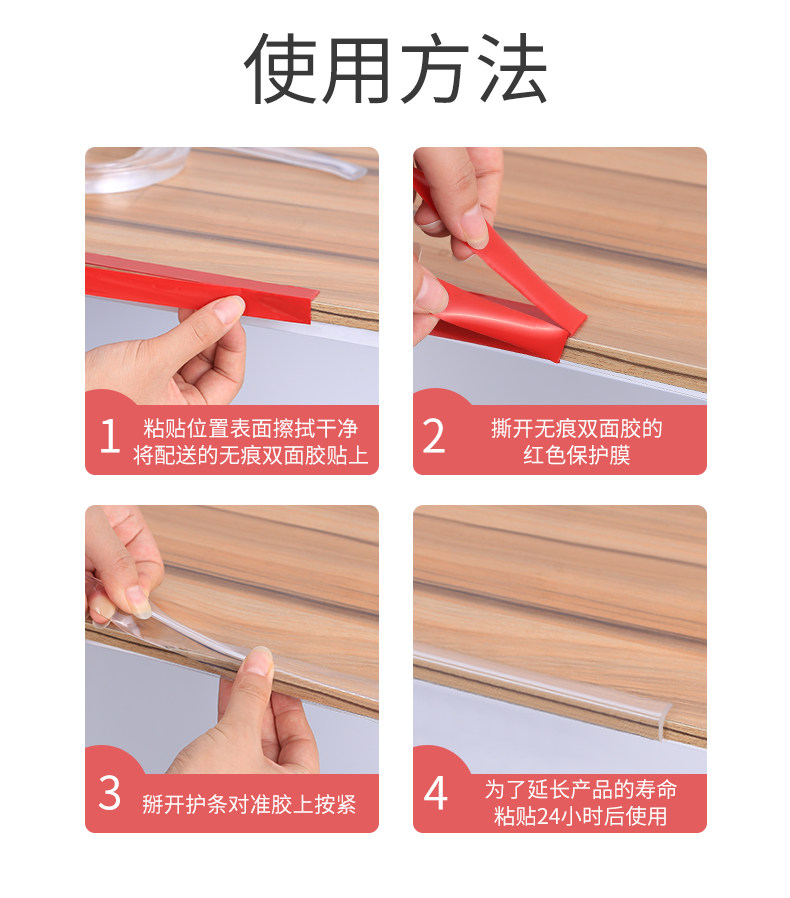 使用方法

1 粘贴位置表面擦拭干净
将配送的无痕双面胶贴上

2 撕开无痕双面胶的
红色保护膜

3 掰开护条对准胶上按紧

4 为了延长产品的寿命
粘贴24小时后使用