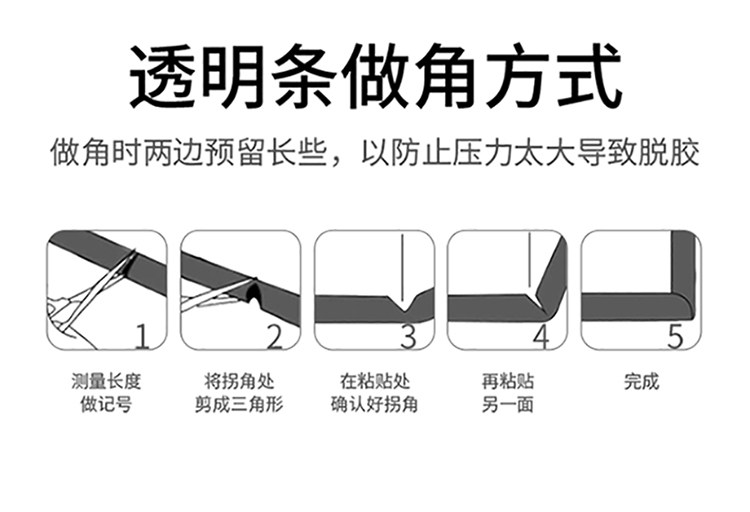 透明条做角方式

做角时两边预留长些，以防止压力太大导致脱胶

1

测量长度
做记号

2

将拐角处
剪成三角形

3

在粘贴处
确认好拐角

4

再粘贴
另一面

5

完成