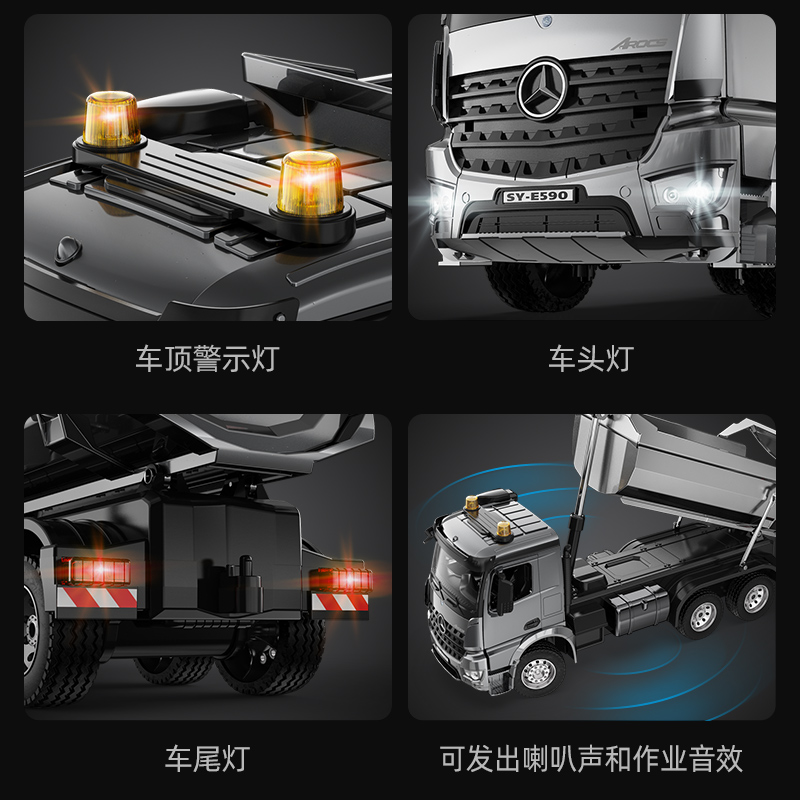 车顶警示灯

AROCS

SY-E590

车头灯

车尾灯

可发出喇叭声和作业音效