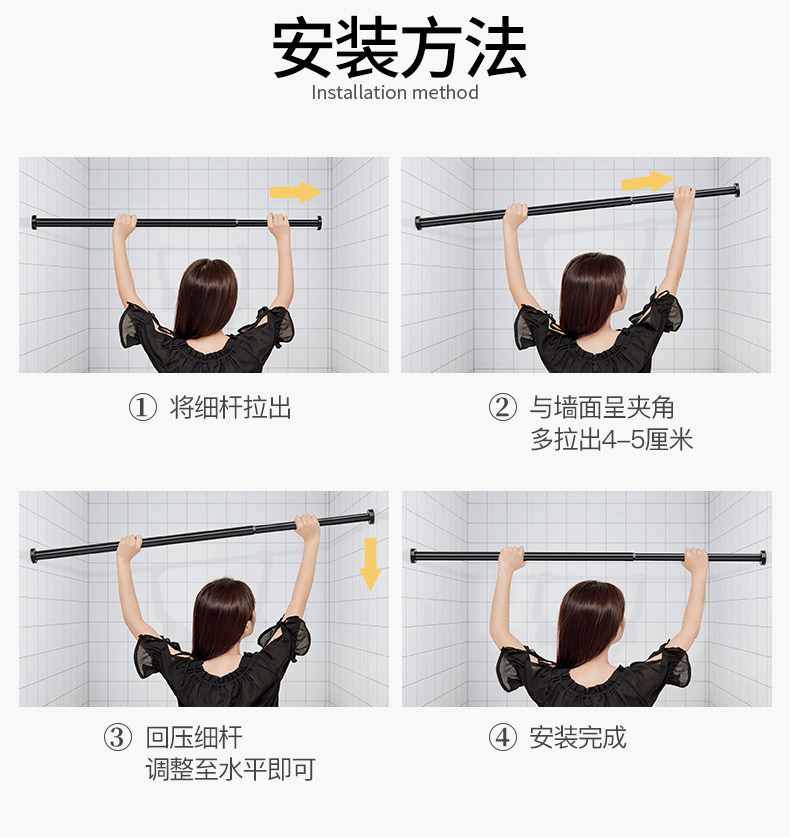 安装方法
Installation method

① 将细杆拉出

② 与墙面呈夹角
多拉出4–5厘米

③ 回压细杆
调整至水平即可

④ 安装完成