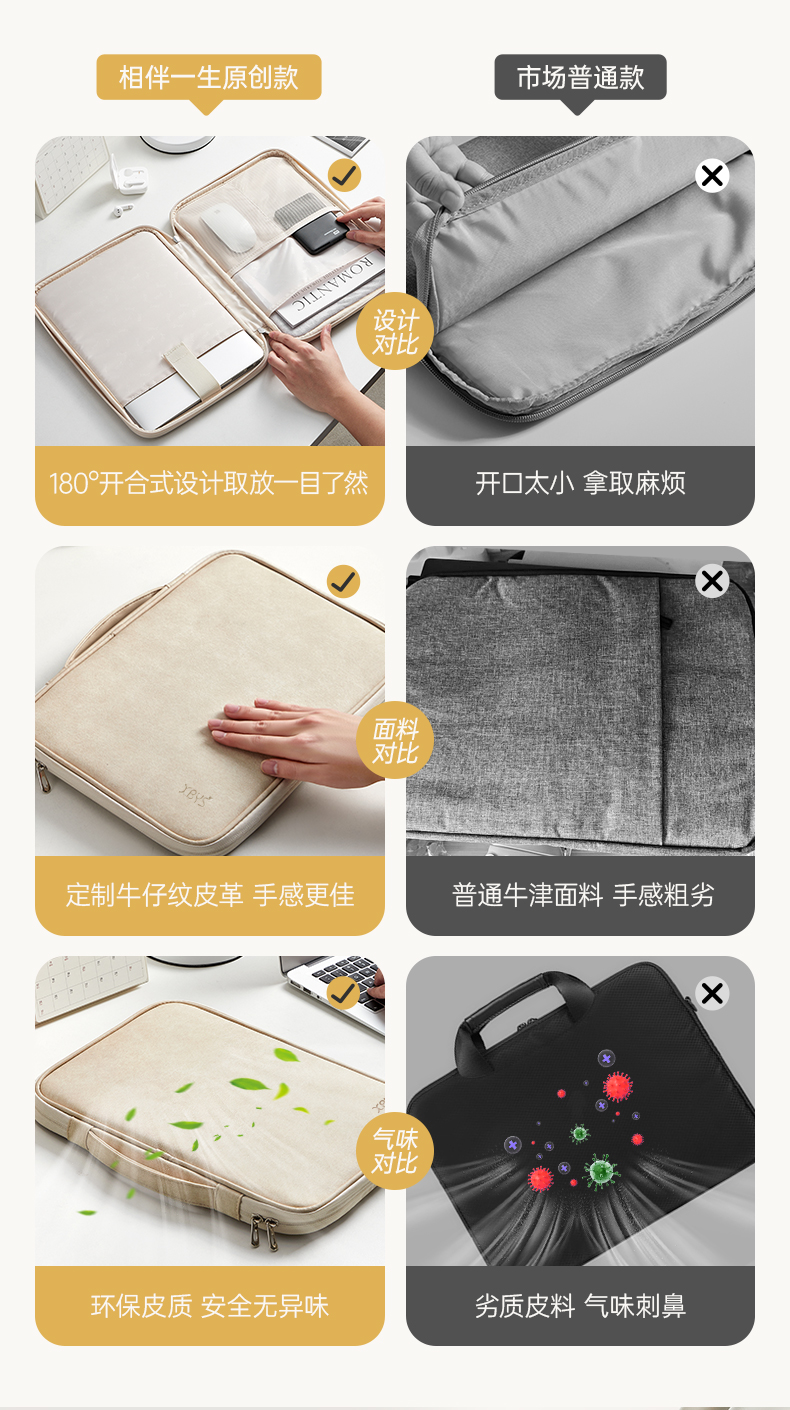 相伴一生原创款

市场普通款

ROMANTIC

设计对比

180°开合式设计取放一目了然

开口太小 拿取麻烦

面料对比

定制牛仔纹皮革 手感更佳

普通牛津面料 手感粗劣

气味对比

环保皮质 安全无异味

劣质皮料 气味刺鼻