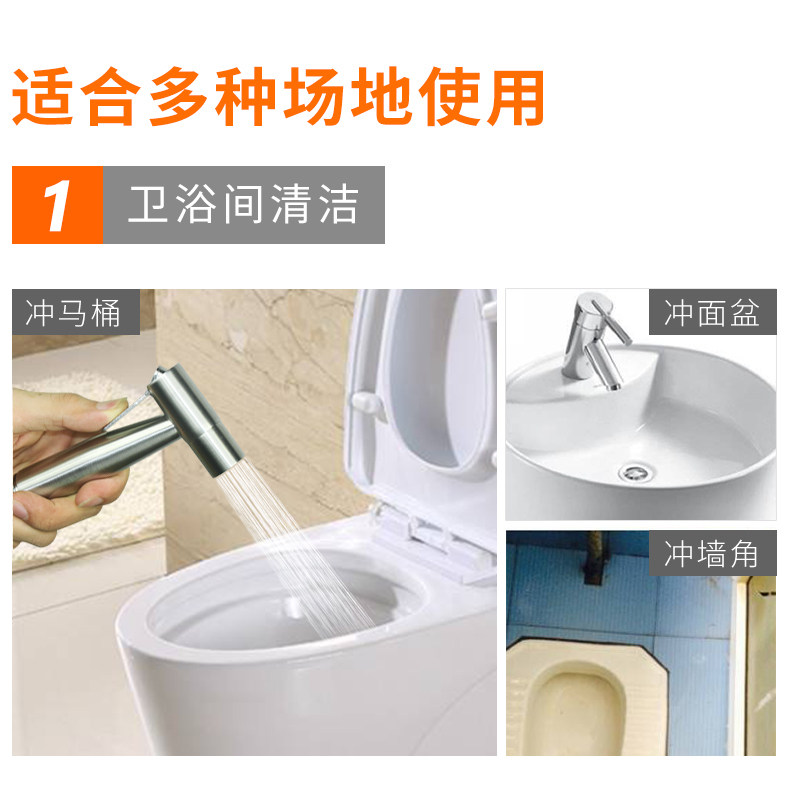 适合多种场地使用

1 卫浴间清洁

冲马桶

冲面盆

冲墙角