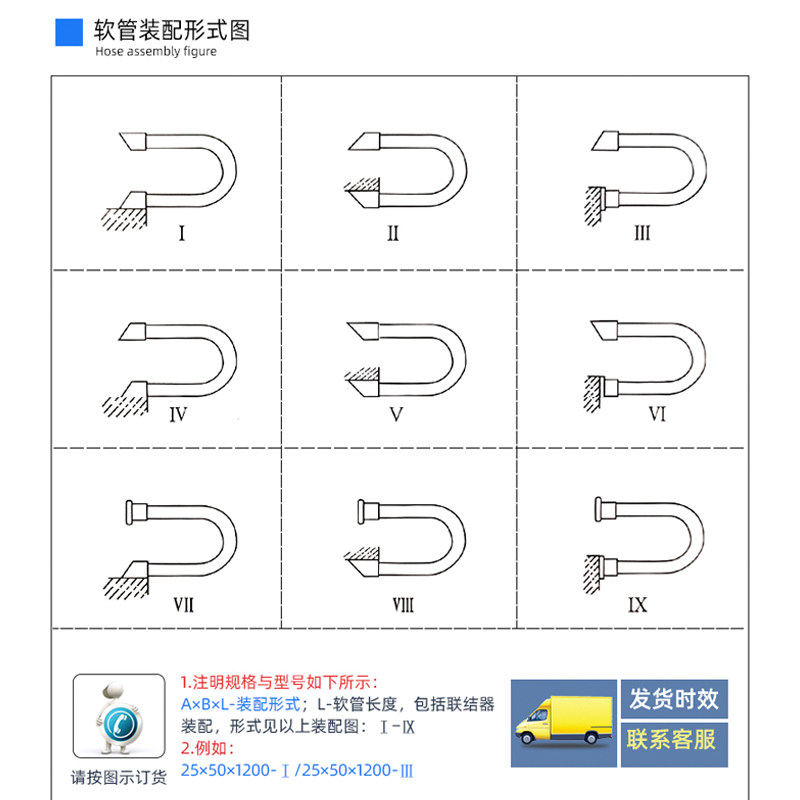 软管装配形式图
Hose assembly figure

I

II

III

IV

V

VI

VII

VIII

IX

请按图示订货

1.注明规格与型号如下所示：
A×B×L-装配形式；L-软管长度，包括联结器装配，形式见以上装配图：Ⅰ-Ⅸ
2.例如：
25×50×1200-Ⅰ/25×50×1200-Ⅲ

发货时效
联系客服