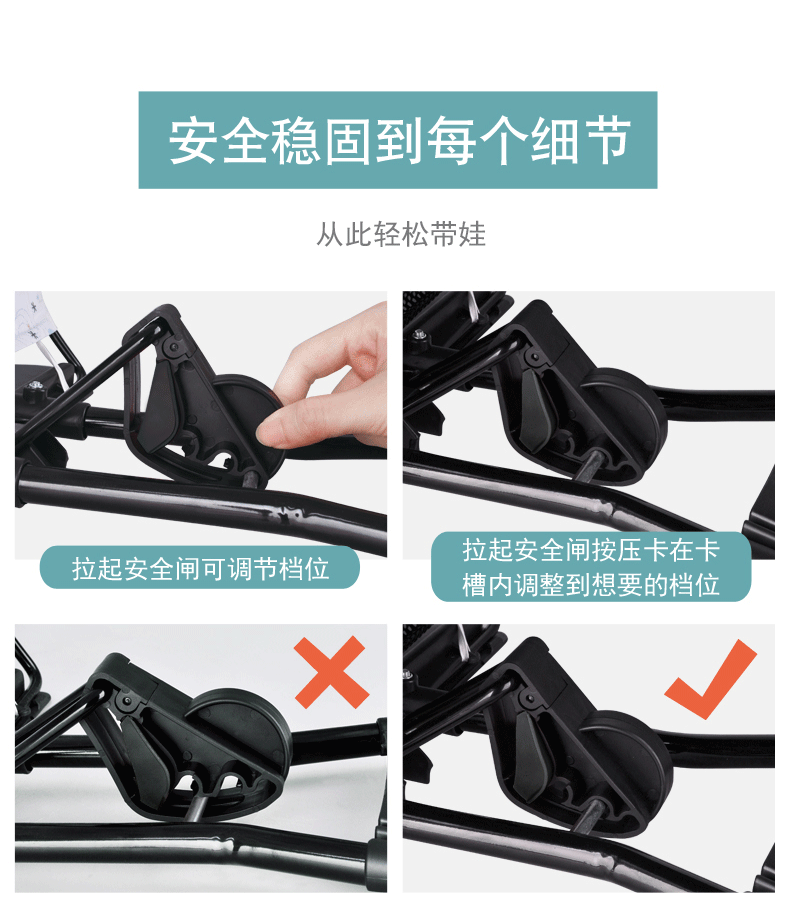 安全稳固到每个细节

从此轻松带娃

拉起安全闸可调节档位

拉起安全闸按压卡在卡槽内调整到想要的档位