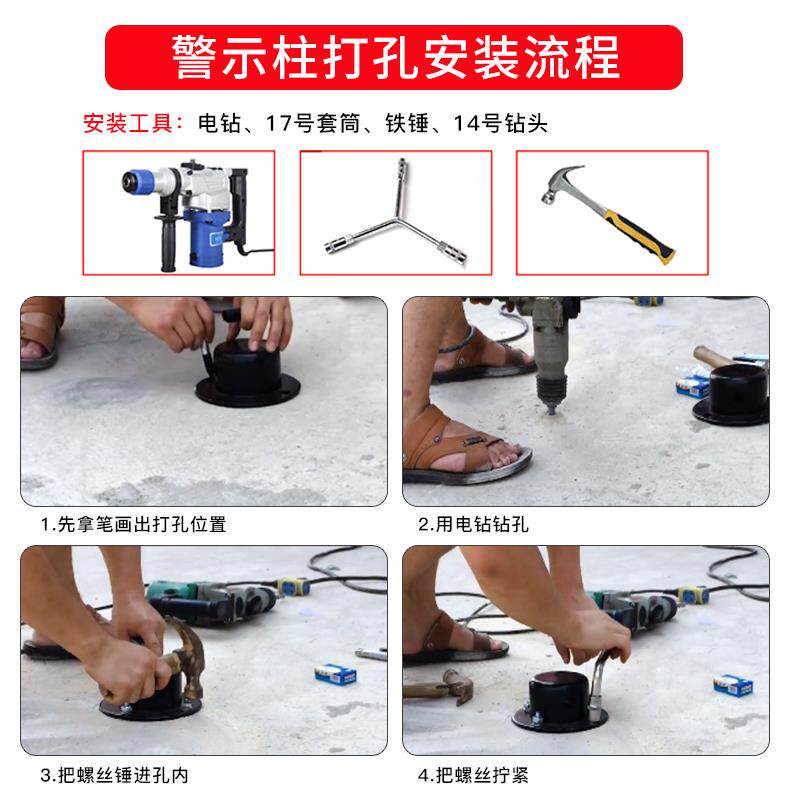 警示柱打孔安装流程

安装工具：电钻、17号套筒、铁锤、14号钻头

1.先拿笔画出打孔位置

2.用电钻钻孔

3.把螺丝锤进孔内

4.把螺丝拧紧