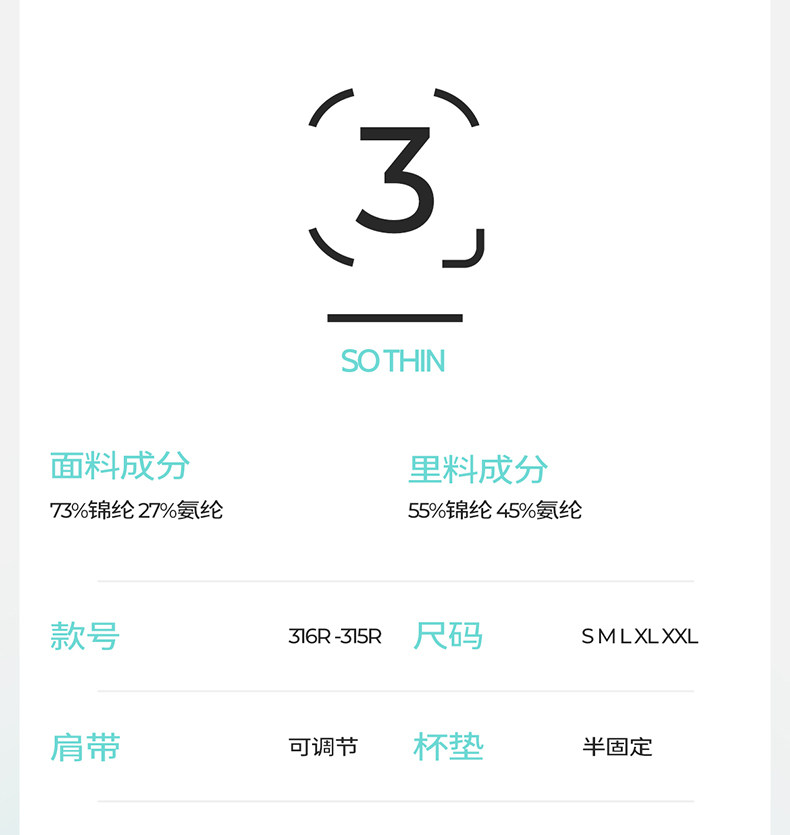 3

SO THIN

面料成分
73%锦纶 27%氨纶

里料成分
55%锦纶 45%氨纶

款号 316R -315R

尺码 S M L XL XXL

肩带 可调节

杯垫 半固定