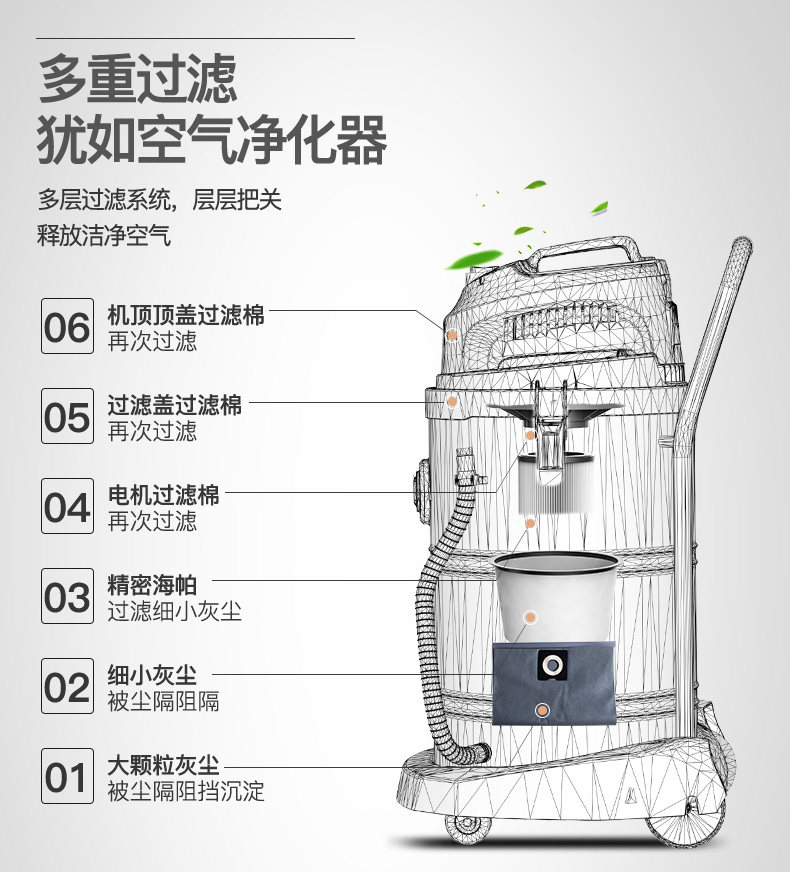 多重过滤
犹如空气净化器

多层过滤系统，层层把关
释放洁净空气

06 机顶顶盖过滤棉
再次过滤

05 过滤盖过滤棉
再次过滤

04 电机过滤棉
再次过滤

03 精密海帕
过滤细小灰尘

02 细小灰尘
被尘隔阻隔

01 大颗粒灰尘
被尘隔阻挡沉淀