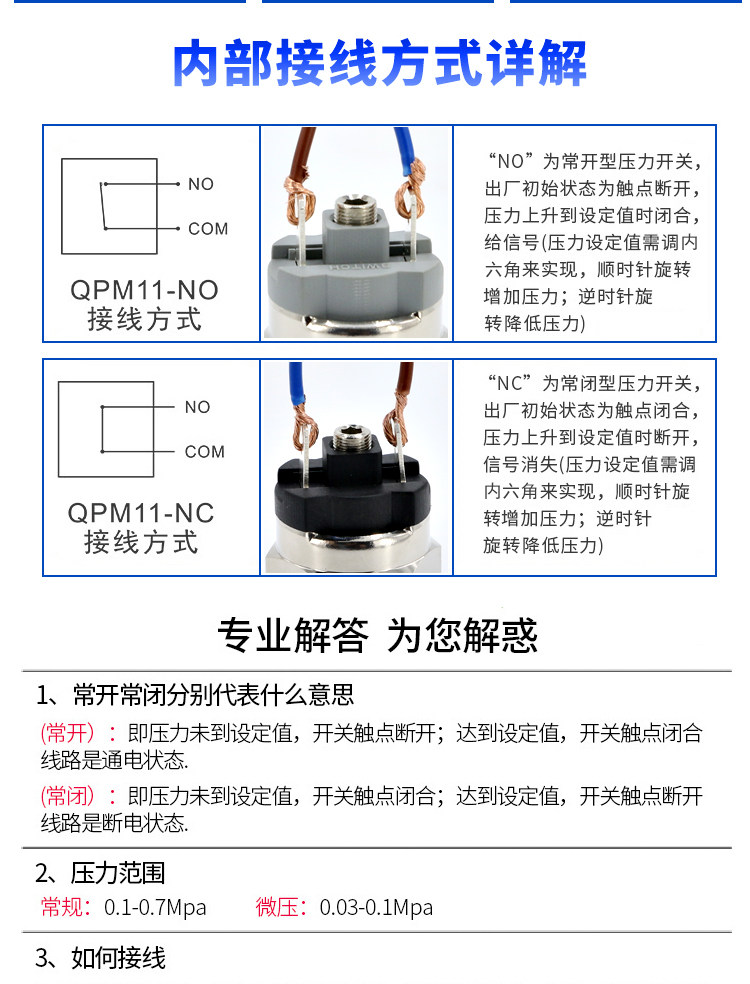 内部接线方式详解

NO
COM
QPM11-NO
接线方式

SWITCH

“NO”为常开型压力开关，出厂初始状态为触点断开，压力上升到设定值时闭合，给信号(压力设定值需调内六角来实现，顺时针旋转增加压力；逆时针旋转降低压力)

NO
COM
QPM11-NC
接线方式

“NC”为常闭型压力开关，出厂初始状态为触点闭合，压力上升到设定值时断开，信号消失(压力设定值需调内六角来实现，顺时针旋转增加压力；逆时针旋转降低压力)

专业解答 为您解惑

1、常开常闭分别代表什么意思

(常开)：即压力未到设定值，开关触点断开；达到设定值，开关触点闭合线路是通电状态.

(常闭)：即压力未到设定值，开关触点闭合；达到设定值，开关触点断开线路是断电状态.

2、压力范围
常规：0.1-0.7Mpa 微压：0.03-0.1Mpa

3、如何接线