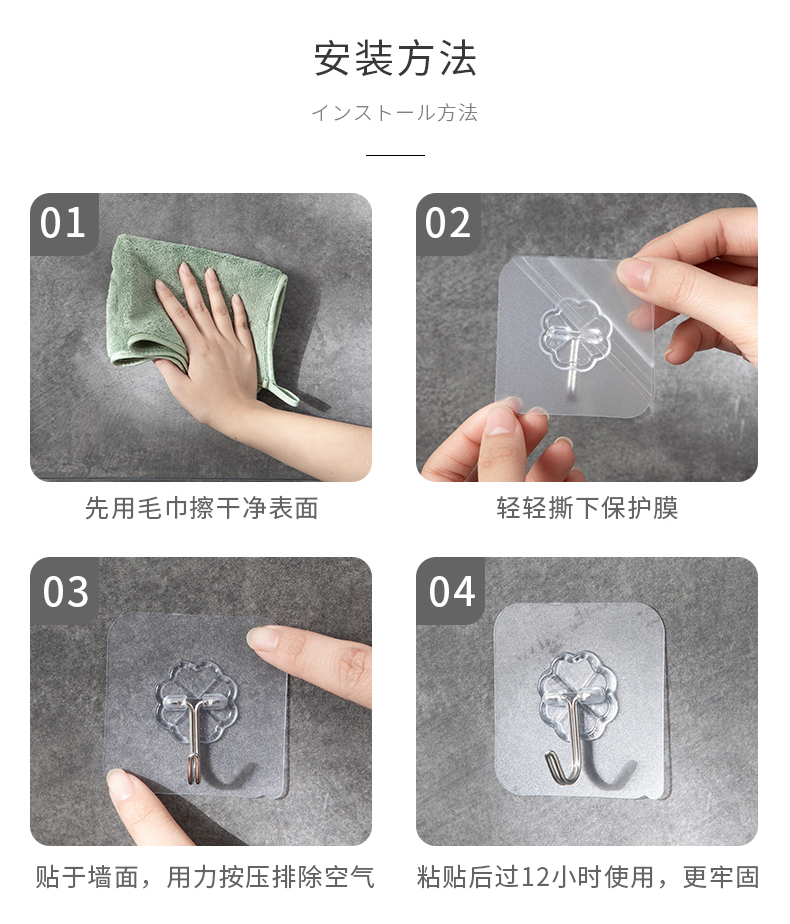 安装方法

インストール方法

01

先用毛巾擦干净表面

02

轻轻撕下保护膜

03

贴于墙面，用力按压排除空气

04

粘贴后过12小时使用，更牢固