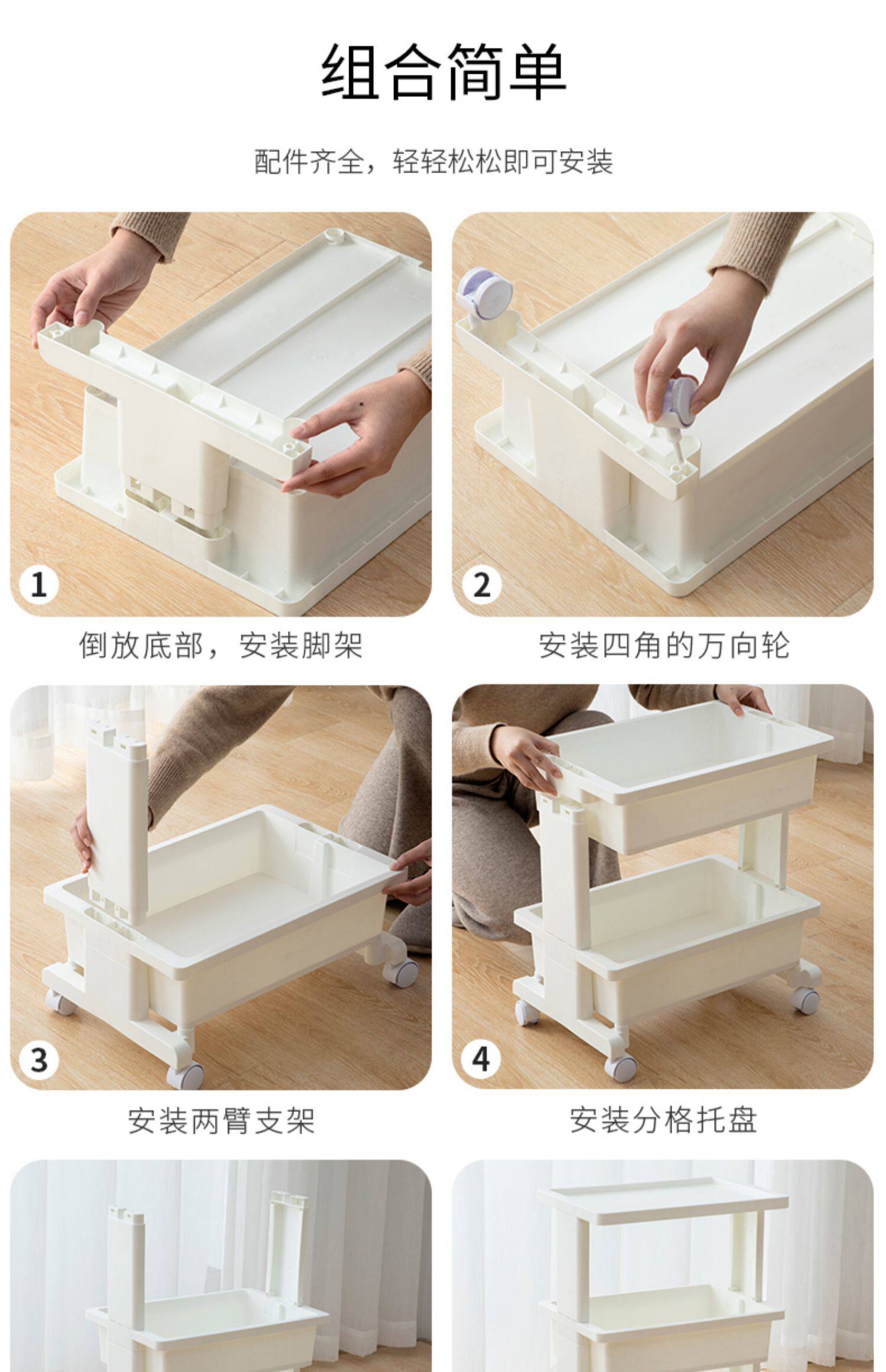 组合简单

配件齐全，轻轻松松即可安装

1
倒放底部，安装脚架

2
安装四角的万向轮

3
安装两臂支架

4
安装分格托盘