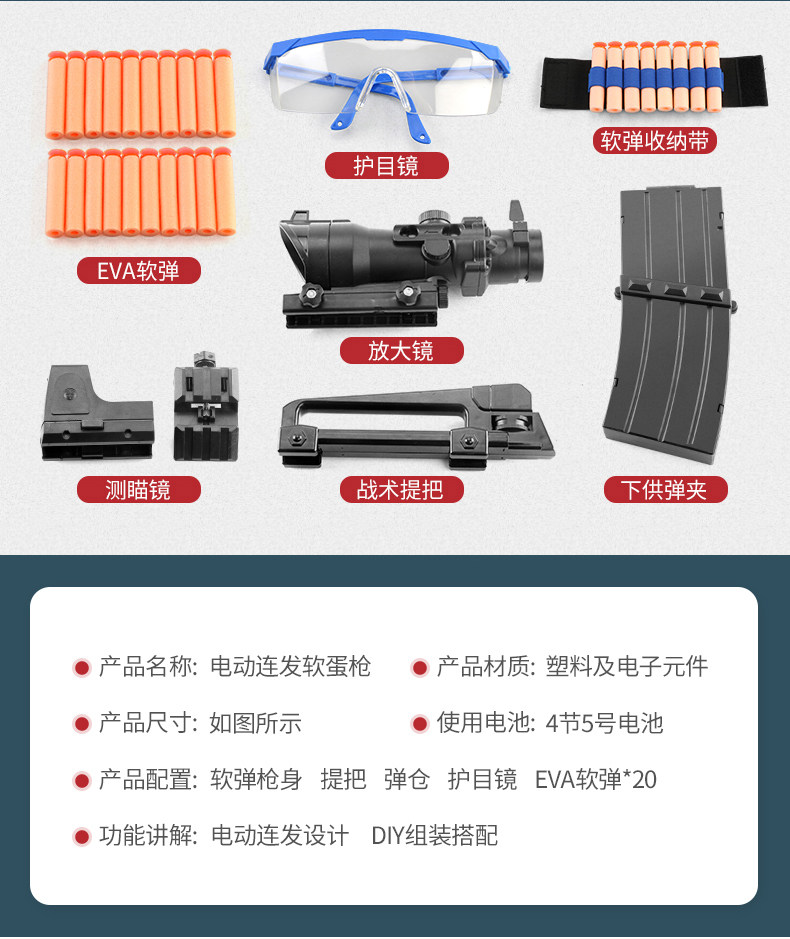 护目镜

软弹收纳带

EVA软弹

放大镜

测瞄镜

战术提把

下供弹夹

产品名称: 电动连发软蛋枪

产品材质: 塑料及电子元件

产品尺寸: 如图所示

使用电池: 4节5号电池

产品配置: 软弹枪身 提把 弹仓 护目镜 EVA软弹*20

功能讲解: 电动连发设计 DIY组装搭配