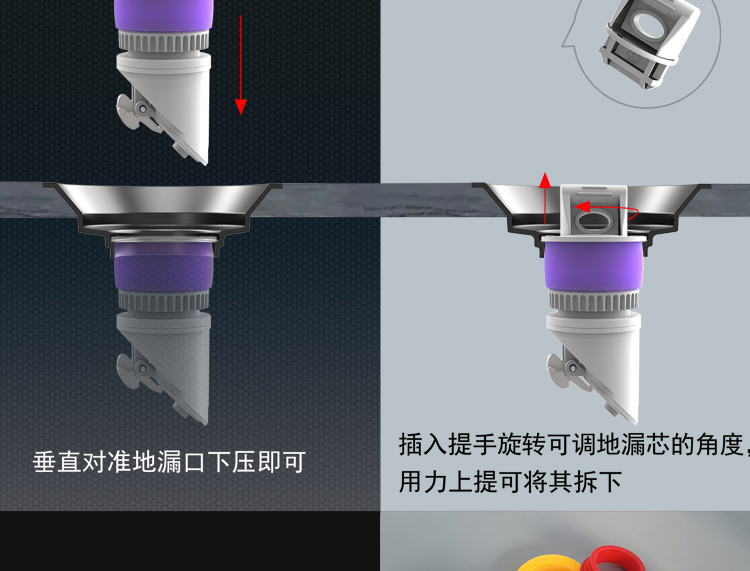 垂直对准地漏口下压即可

插入提手旋转可调地漏芯的角度，
用力上提可将其拆下