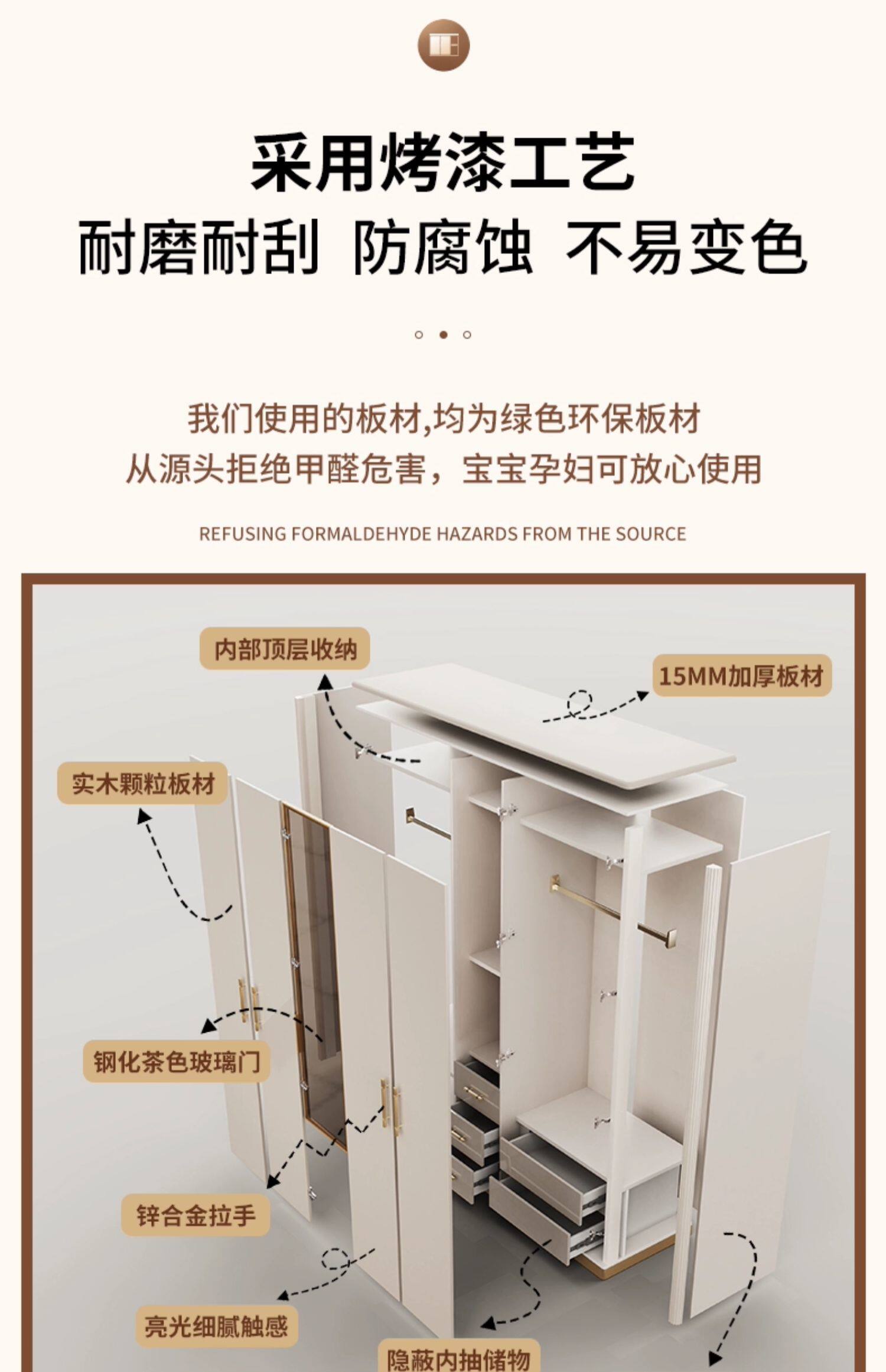 采用烤漆工艺

耐磨耐刮 防腐蚀 不易变色

我们使用的板材,均为绿色环保板材

从源头拒绝甲醛危害，宝宝孕妇可放心使用

REFUSING FORMALDEHYDE HAZARDS FROM THE SOURCE

内部顶层收纳

15MM加厚板材

实木颗粒板材

钢化茶色玻璃门

锌合金拉手

亮光细腻触感

隐蔽内抽储物