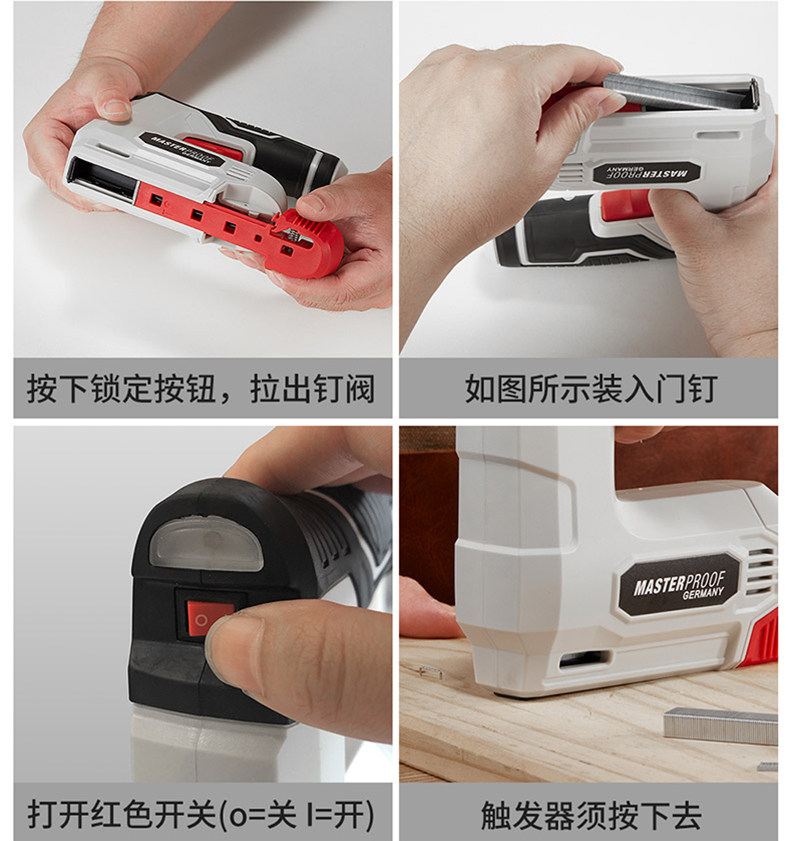 MASTERPROOF GERMANY

按下锁定按钮，拉出钉阀

MASTERPROOF GERMANY

如图所示装入门钉

打开红色开关(o=关 I=开)

MASTERPROOF GERMANY

触发器须按下去