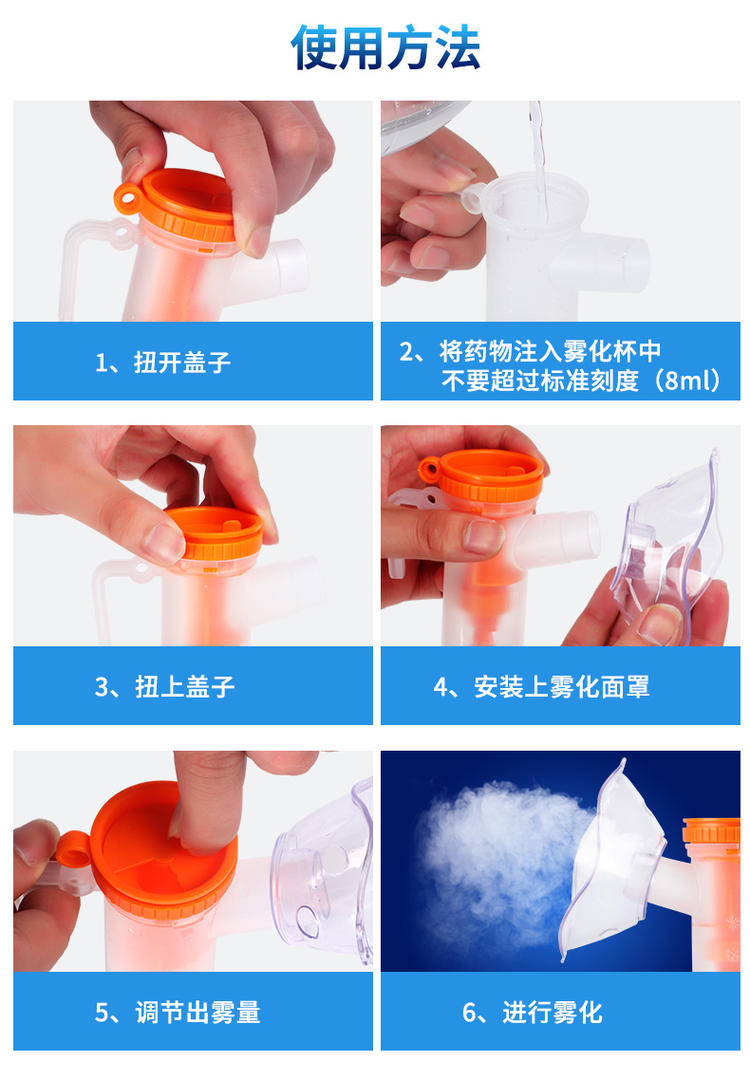 使用方法

1、扭开盖子

2、将药物注入雾化杯中
不要超过标准刻度（8ml）

3、扭上盖子

4、安装上雾化面罩

5、调节出雾量

6、进行雾化