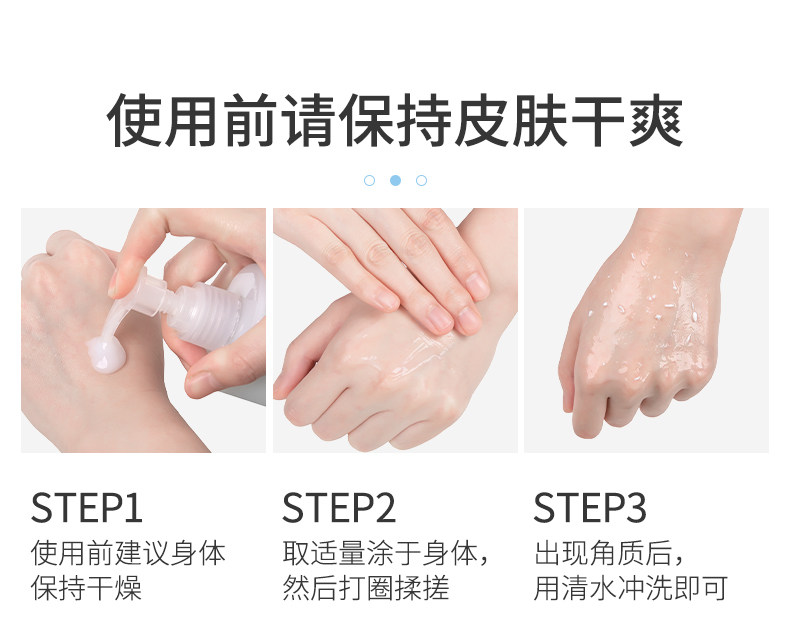 使用前请保持皮肤干爽

STEP1
使用前建议身体保持干燥

STEP2
取适量涂于身体，然后打圈揉搓

STEP3
出现角质后，用清水冲洗即可