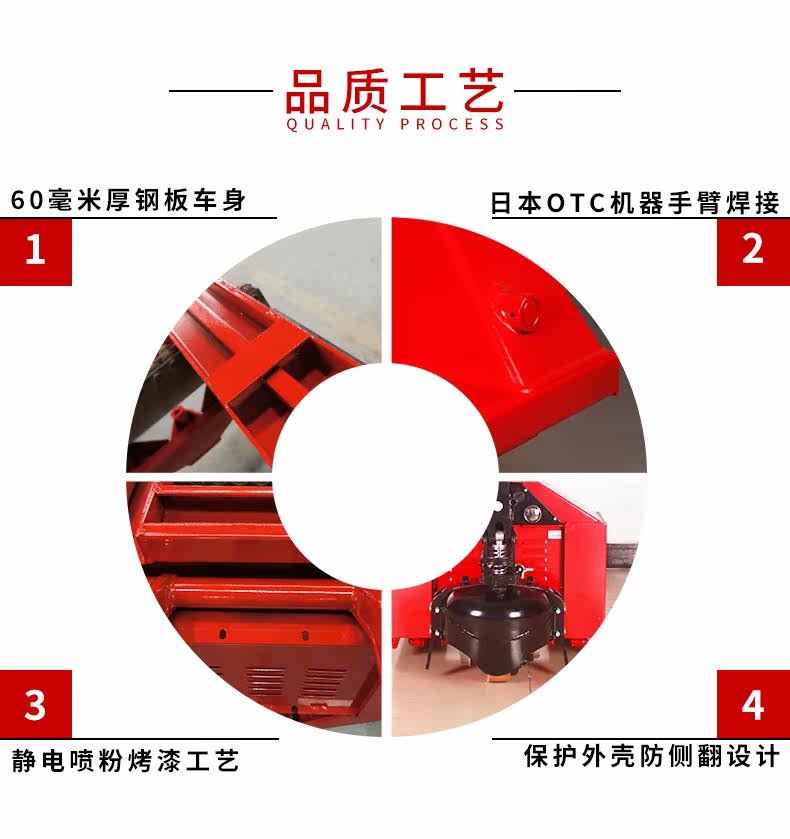 品质工艺
QUALITY PROCESS

60毫米厚钢板车身
1

日本OTC机器手臂焊接
2

3
静电喷粉烤漆工艺

4
保护外壳防侧翻设计