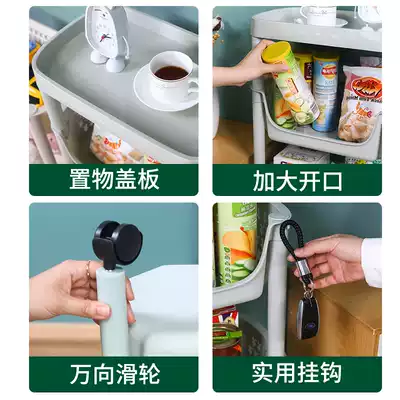 置物盖板

加大开口

万向滑轮

实用挂钩