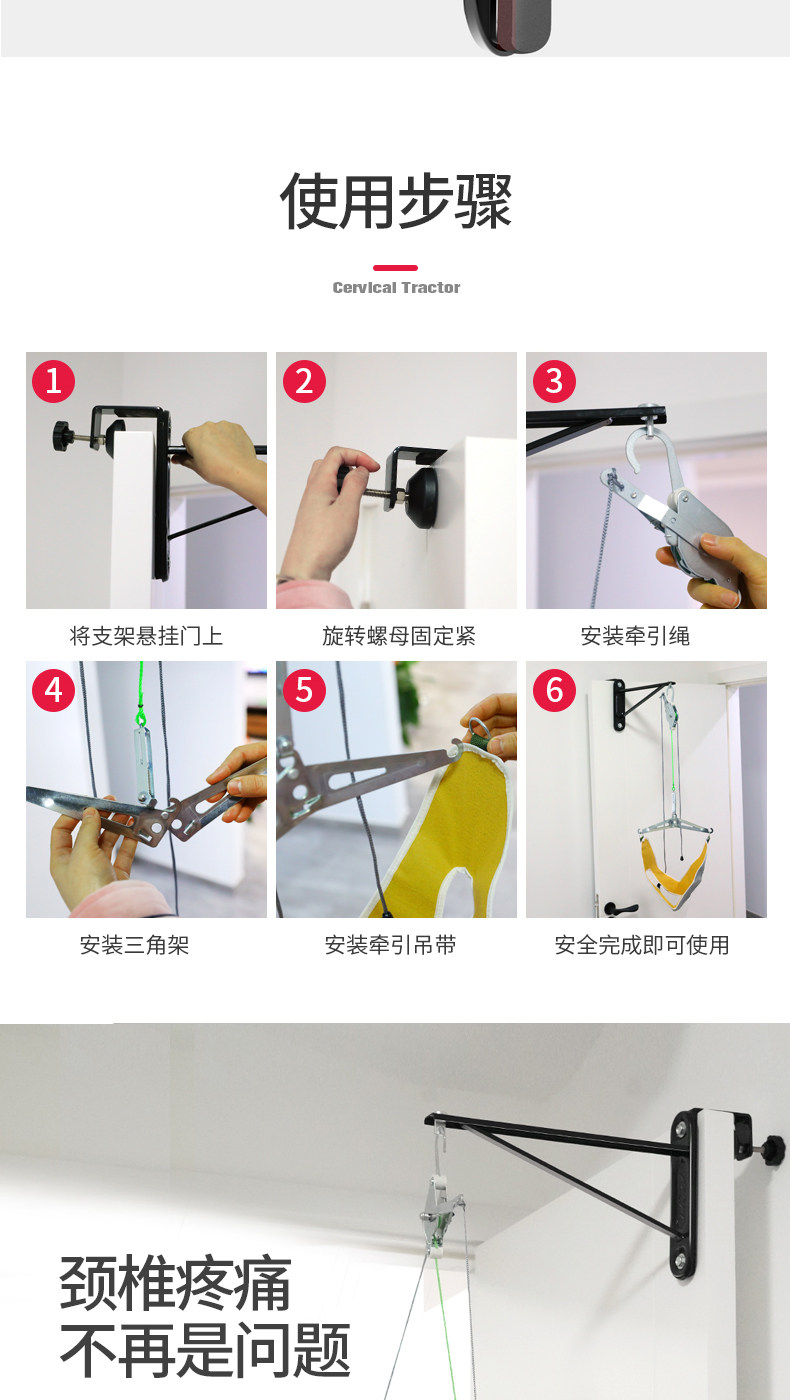 使用步骤

Cervical Tractor

1
将支架悬挂门上

2
旋转螺母固定紧

3
安装牵引绳

4
安装三角架

5
安装牵引吊带

6
安全完成即可使用

颈椎疼痛
不再是问题