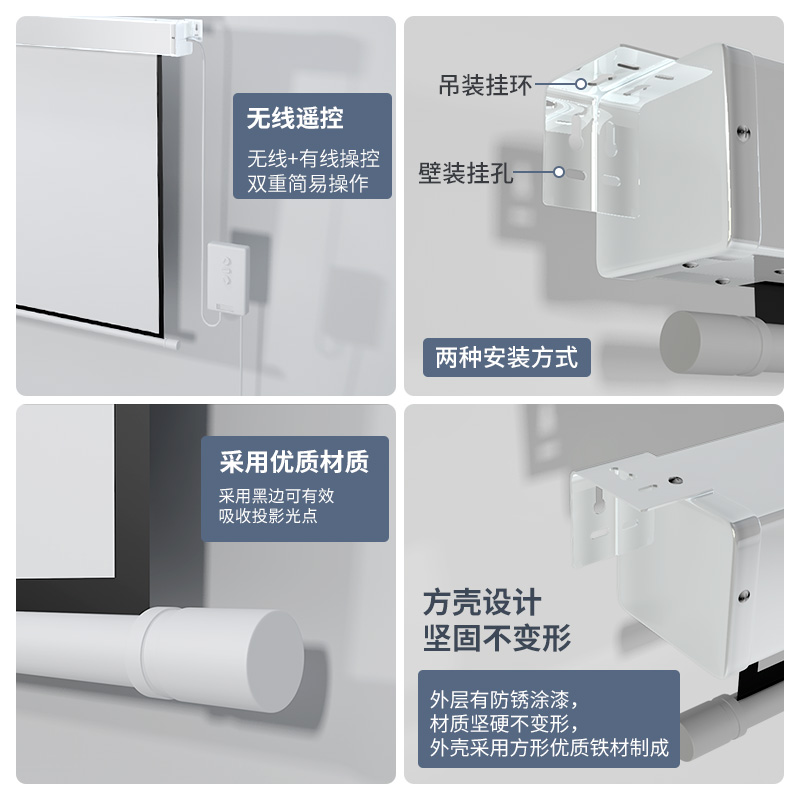 无线遥控

无线+有线操控
双重简易操作

吊装挂环

壁装挂孔

两种安装方式

采用优质材质

采用黑边可有效
吸收投影光点

方壳设计
坚固不变形

外层有防锈涂漆，
材质坚硬不变形，
外壳采用方形优质铁材制成