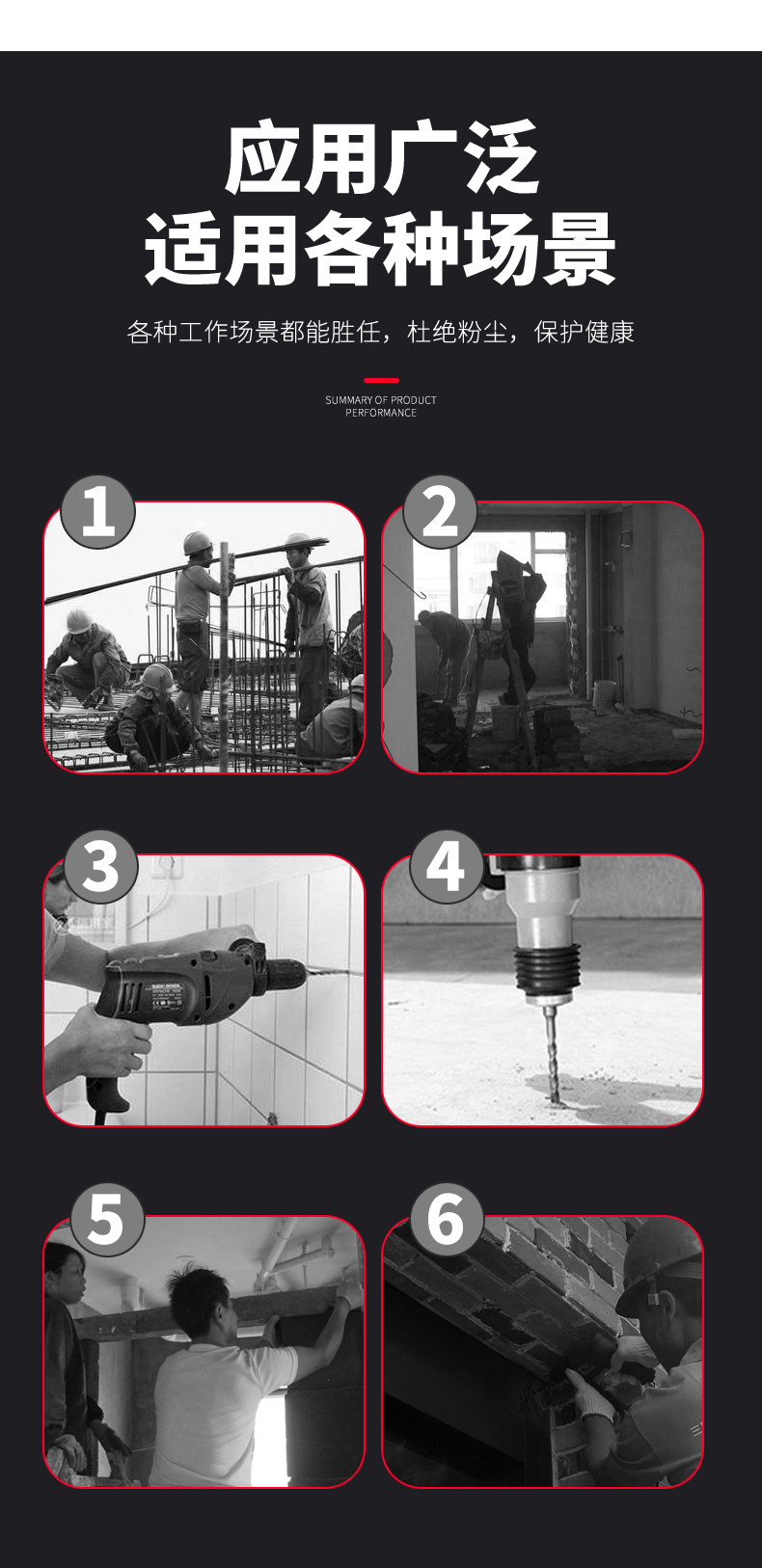 应用广泛
适用各种场景

各种工作场景都能胜任，杜绝粉尘，保护健康

SUMMARY OF PRODUCT PERFORMANCE

1

2

3

4

5

6