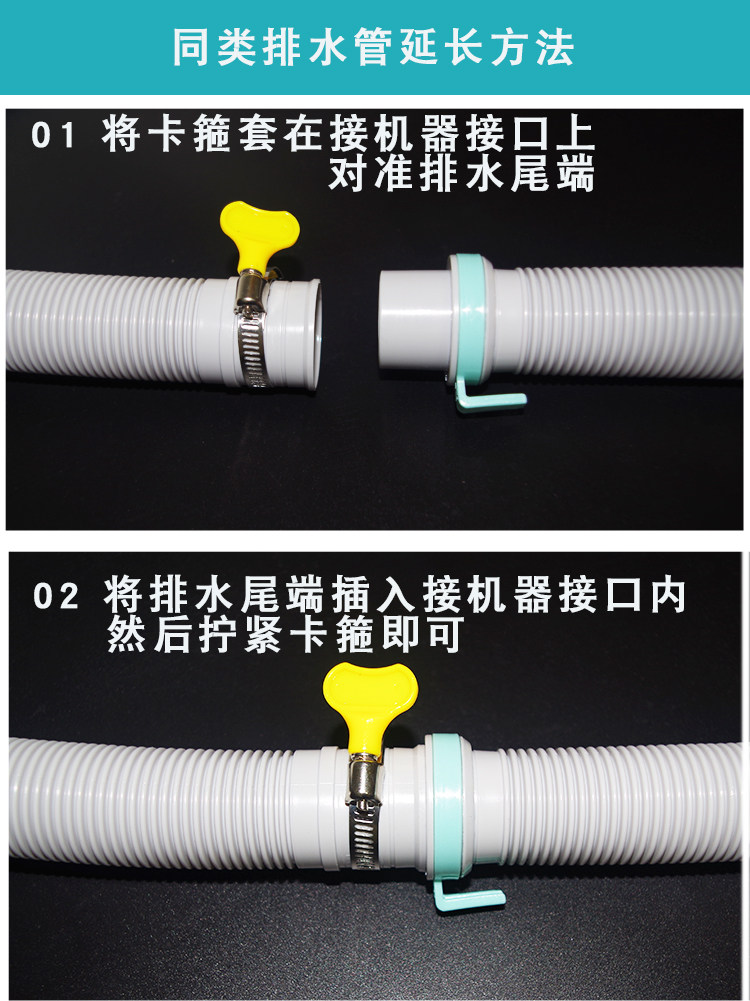 同类排水管延长方法

01 将卡箍套在接机器接口上
对准排水尾端

02 将排水尾端插入接机器接口内
然后拧紧卡箍即可