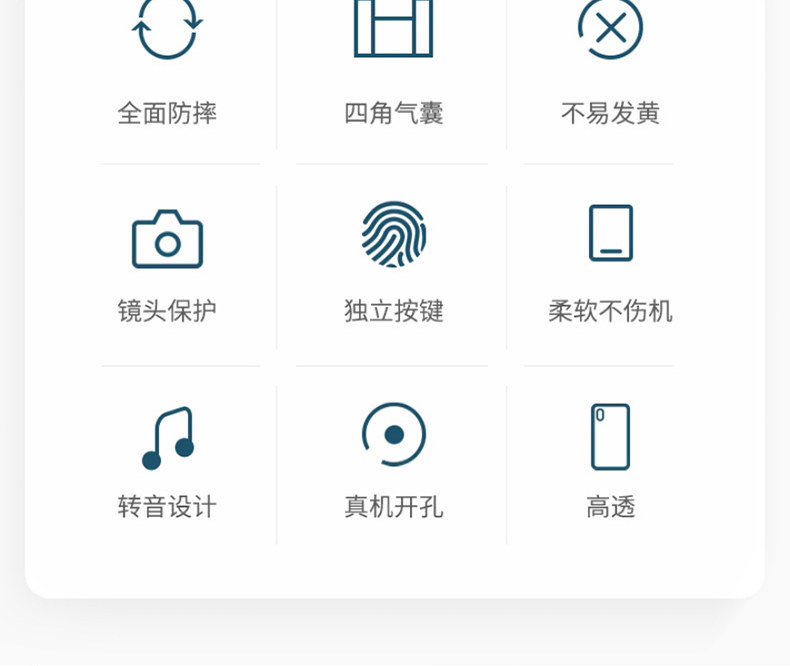 全面防摔

四角气囊

不易发黄

镜头保护

独立按键

柔软不伤机

转音设计

真机开孔

高透